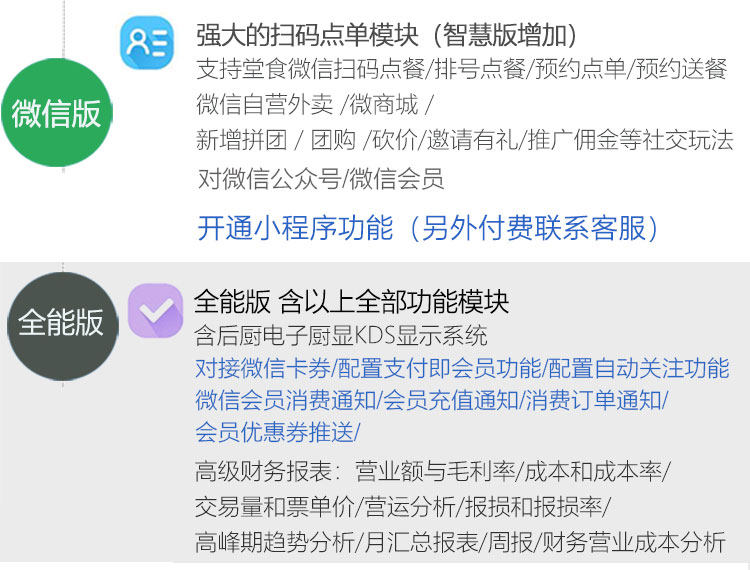 微信版

强大的扫码点单模块（智慧版增加）

支持堂食微信扫码点餐/排号点餐/预约点单/预约送餐
微信自营外卖 /微商城 /
新增拼团 / 团购 /砍价/邀请有礼/推广佣金等社交玩法
对微信公众号/微信会员

开通小程序功能（另外付费联系客服）

全能版

全能版 含以上全部功能模块

含后厨电子厨显KDS显示系统

对接微信卡券/配置支付即会员功能/配置自动关注功能
微信会员消费通知/会员充值通知/消费订单通知/
会员优惠券推送/

高级财务报表：营业额与毛利率/成本和成本率/
交易量和票单价/营运分析/报损和报损率/
高峰期趋势分析/月汇总报表/周报/财务营业成本分析