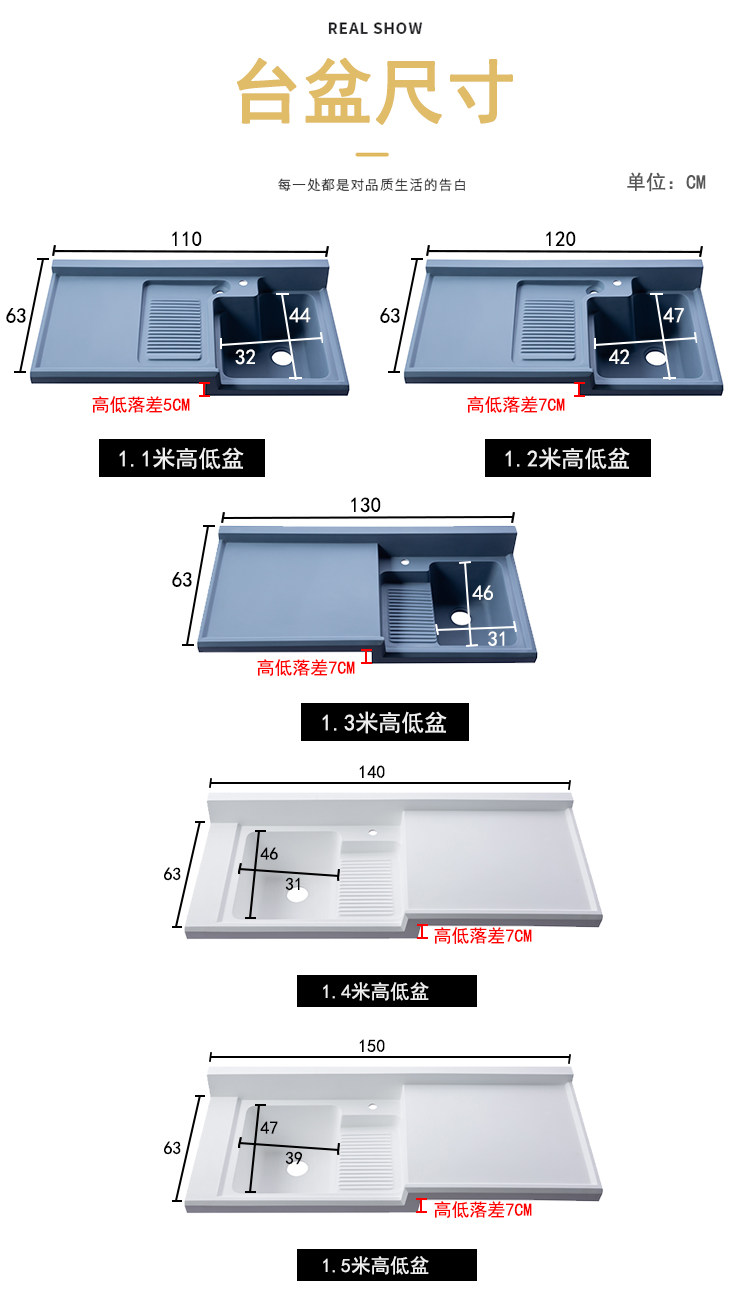 REAL SHOW

台盆尺寸

每一处都是对品质生活的告白

单位：CM

110
63
44
32
高低落差5CM

1.1米高低盆

120
63
47
42
高低落差7CM

1.2米高低盆

130
63
46
31
高低落差7CM

1.3米高低盆

140
63
46
31
高低落差7CM

1.4米高低盆

150
63
47
39
高低落差7CM

1.5米高低盆