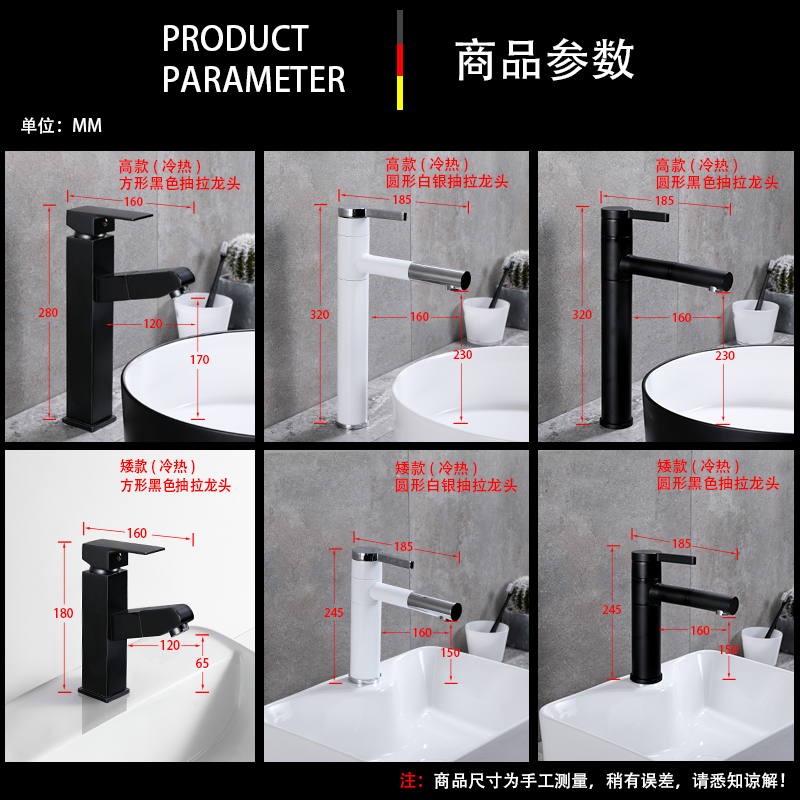 PRODUCT PARAMETER

商品参数

单位：MM

高款（冷热）
方形黑色抽拉龙头

160
280
120
170

高款（冷热）
圆形白银抽拉龙头

185
320
160
230

高款（冷热）
圆形黑色抽拉龙头

185
320
160
230

矮款（冷热）
方形黑色抽拉龙头

160
180
120
65

矮款（冷热）
圆形白银抽拉龙头

185
245
160
150

矮款（冷热）
圆形黑色抽拉龙头

185
245
160
150

注：商品尺寸为手工测量，稍有误差，请悉知谅解！