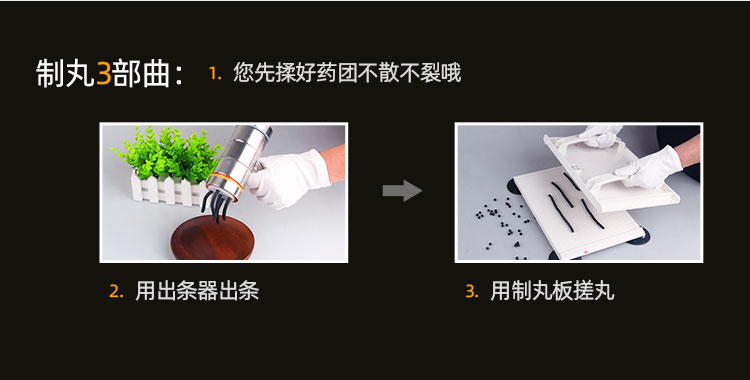 制丸3部曲： 1. 您先揉好药团不散不裂哦

2. 用出条器出条

3. 用制丸板搓丸