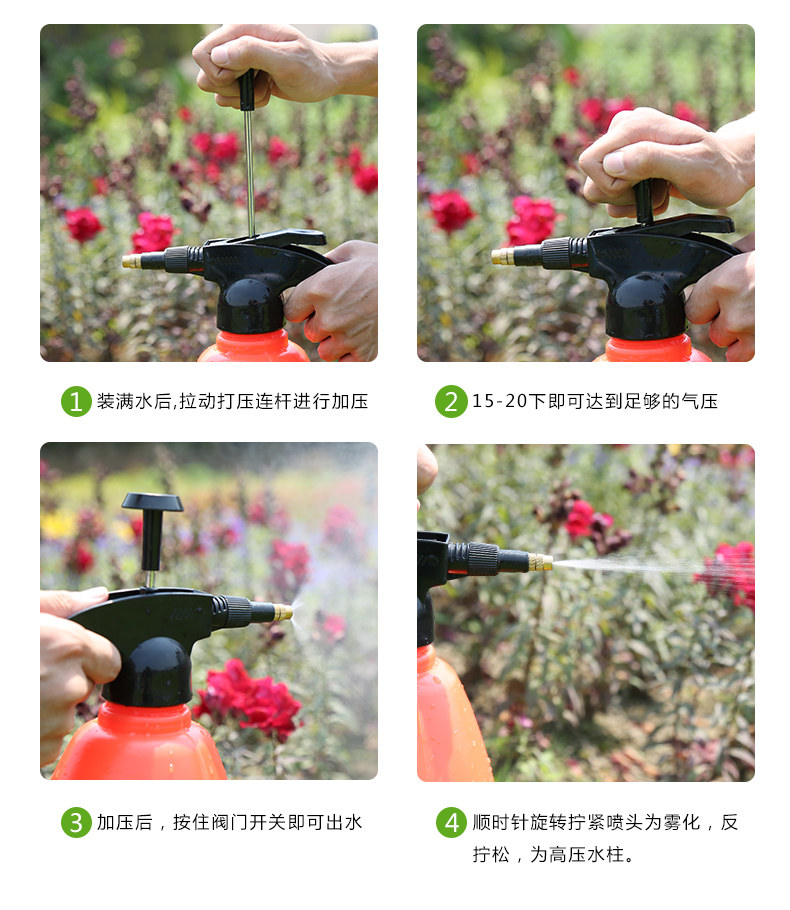 1 装满水后,拉动打压连杆进行加压

2 15-20下即可达到足够的气压

3 加压后，按住阀门开关即可出水

4 顺时针旋转拧紧喷头为雾化，反拧松，为高压水柱。