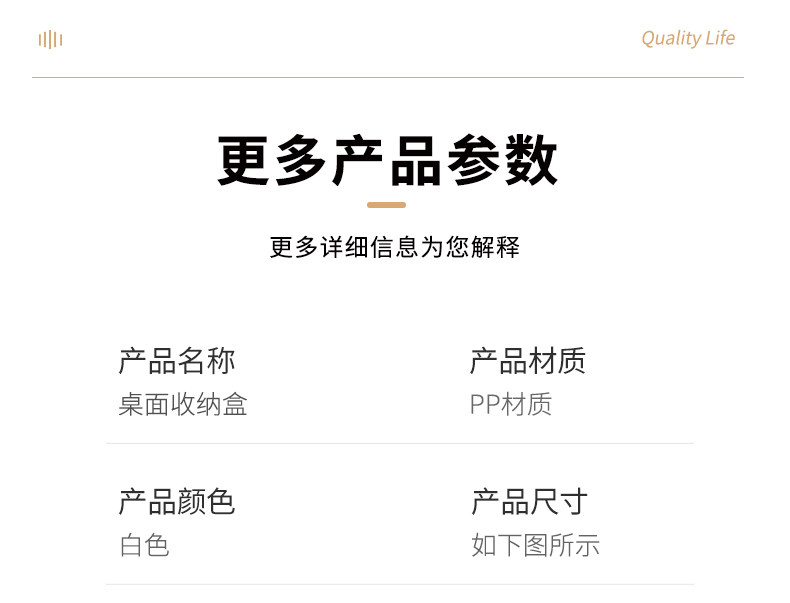 Quality Life

更多产品参数

更多详细信息为您解释

产品名称
桌面收纳盒

产品材质
PP材质

产品颜色
白色

产品尺寸
如下图所示