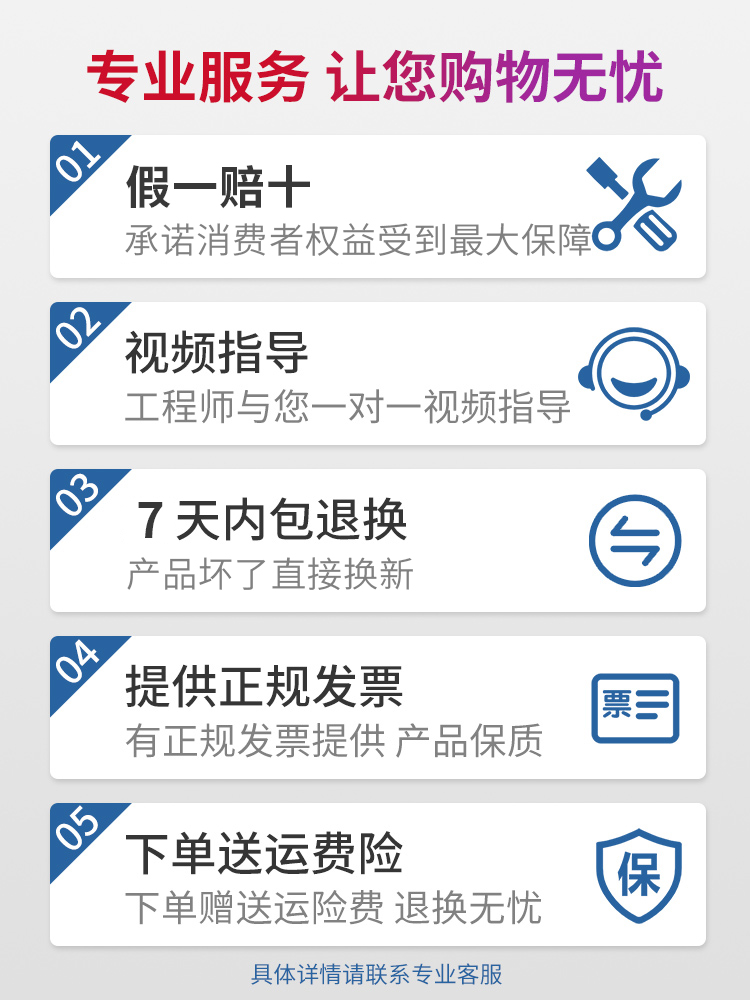 专业服务 让您购物无忧

01
假一赔十
承诺消费者权益受到最大保障

02
视频指导
工程师与您一对一视频指导

03
7天内包退换
产品坏了直接换新

04
提供正规发票
有正规发票提供 产品保质
票

05
下单送运费险
下单赠送运险费 退换无忧
保

具体详情请联系专业客服