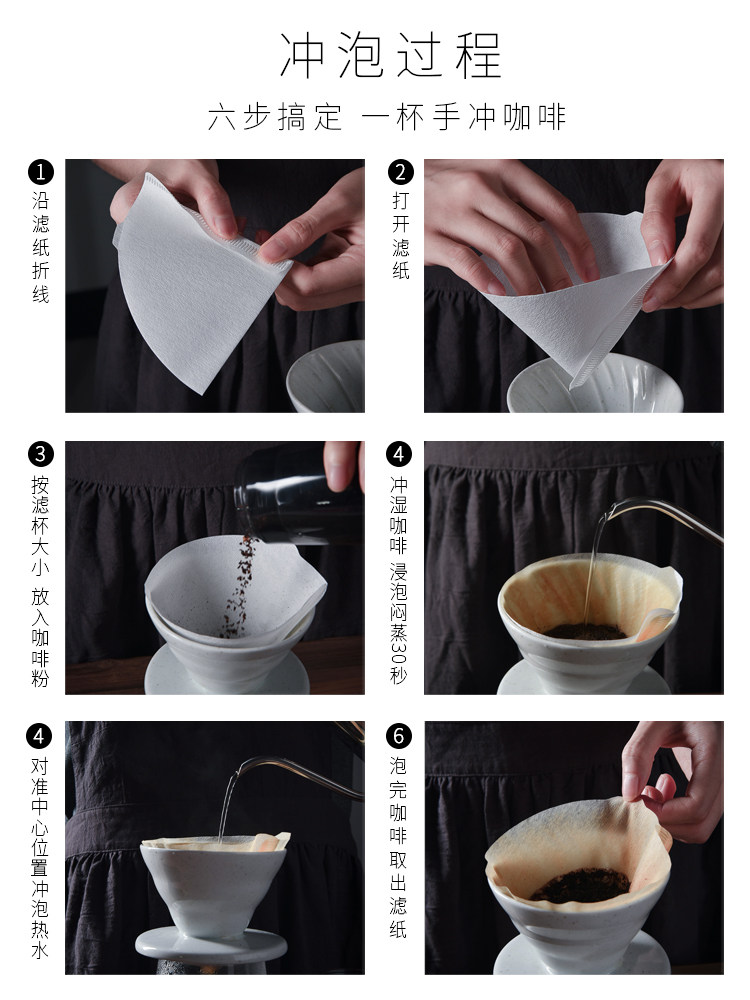 冲泡过程

六步搞定 一杯手冲咖啡

1
沿滤纸折线

2
打开滤纸

3
按滤杯大小 放入咖啡粉

4
冲湿咖啡 浸泡闷蒸30秒

4
对准中心位置冲泡热水

6
泡完咖啡取出滤纸