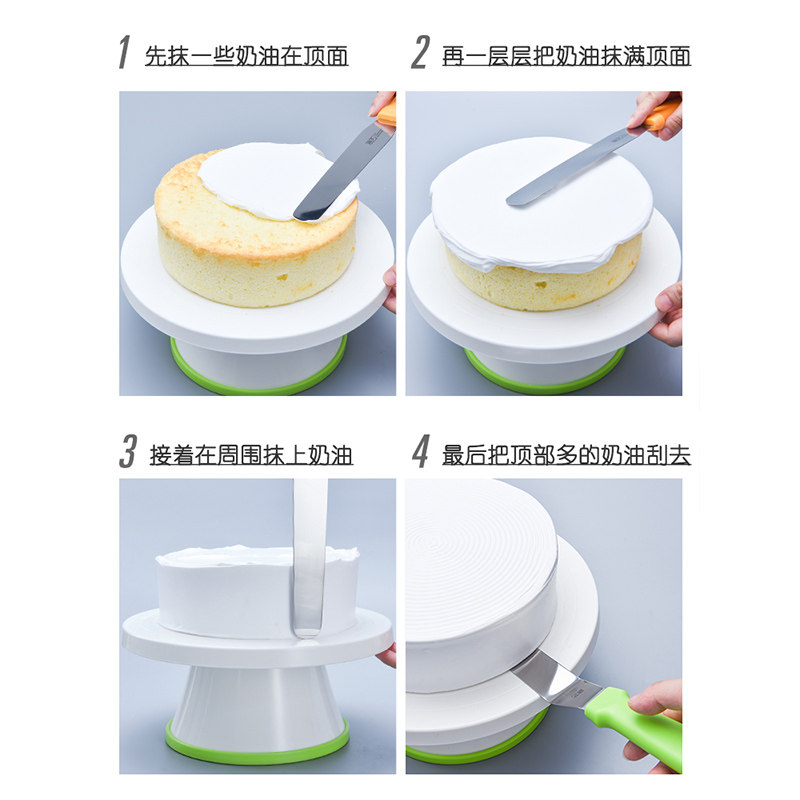 1 先抹一些奶油在顶面

2 再一层层把奶油抹满顶面

3 接着在周围抹上奶油

4 最后把顶部多的奶油刮去