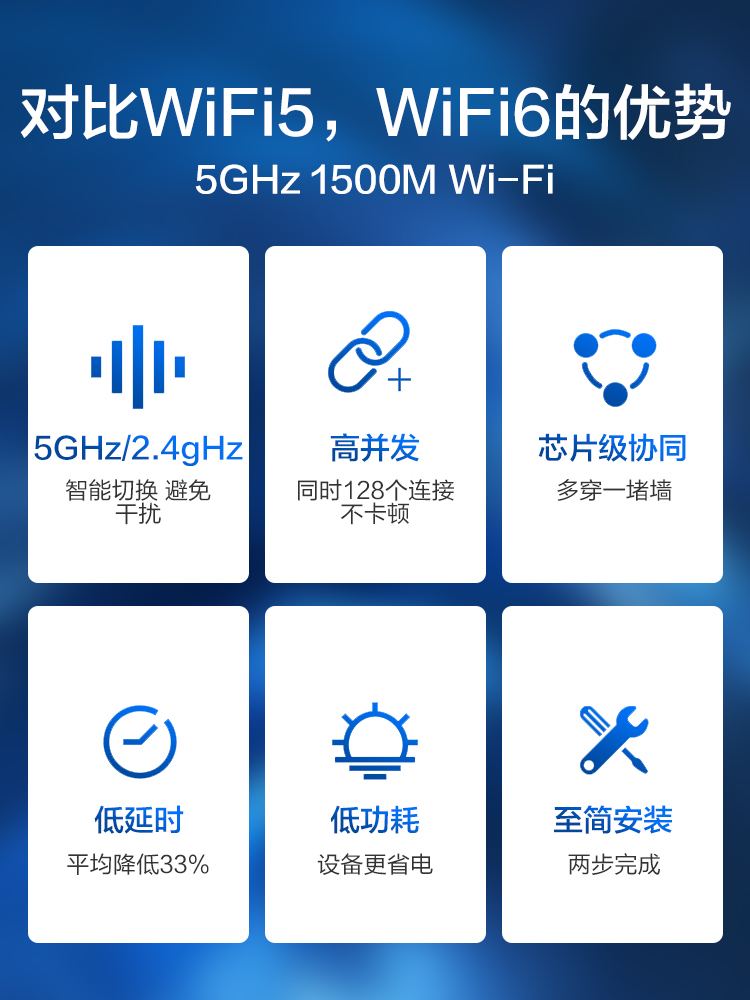 对比WiFi5，WiFi6的优势

5GHz 1500M Wi-Fi

5GHz/2.4gHz

智能切换 避免干扰

高并发

同时128个连接不卡顿

芯片级协同

多穿一堵墙

低延时

平均降低33%

低功耗

设备更省电

至简安装

两步完成