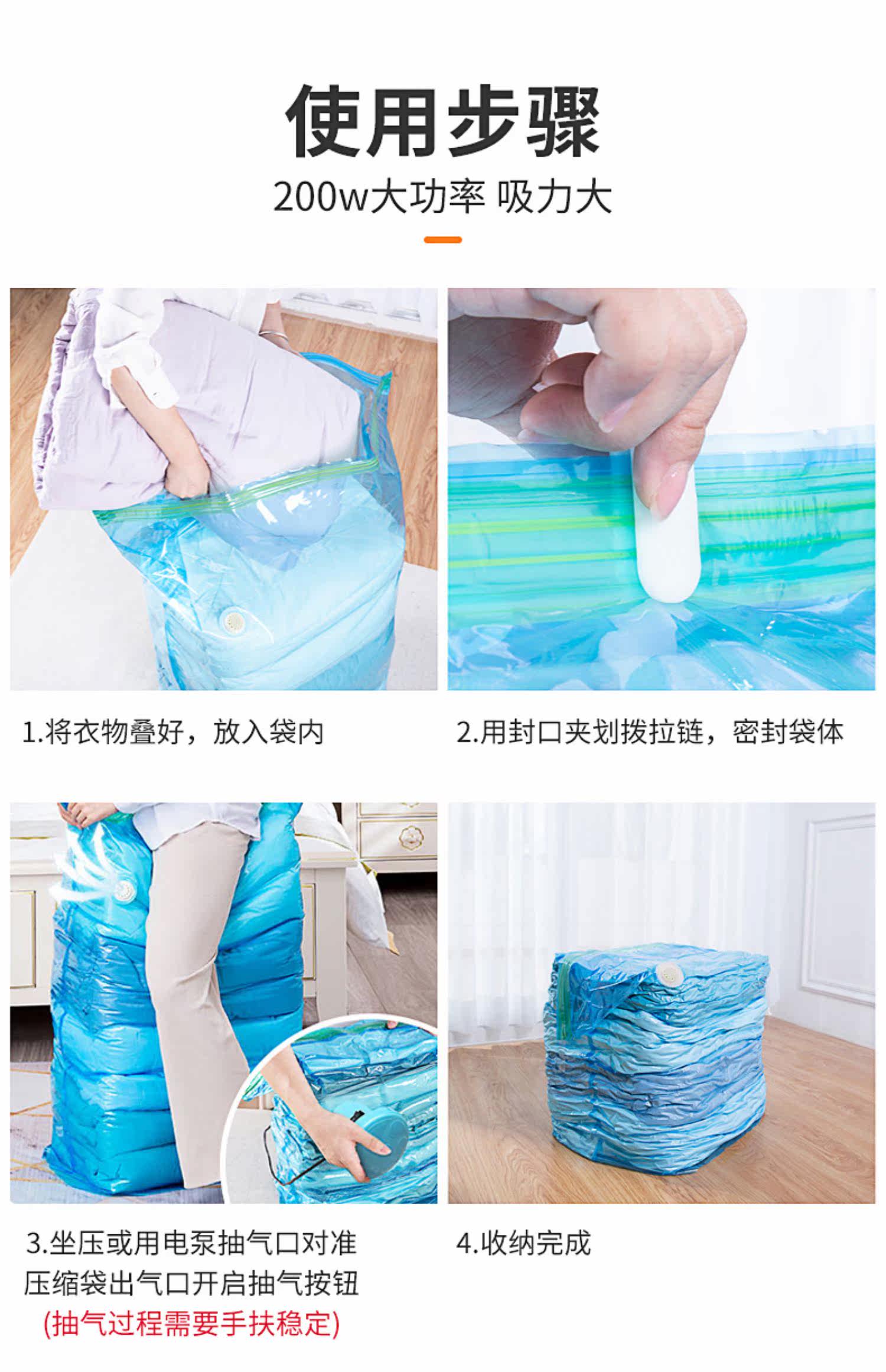 使用步骤

200w大功率 吸力大

1.将衣物叠好，放入袋内

2.用封口夹划拨拉链，密封袋体

3.坐压或用电泵抽气口对准压缩袋出气口开启抽气按钮
(抽气过程需要手扶稳定)

4.收纳完成