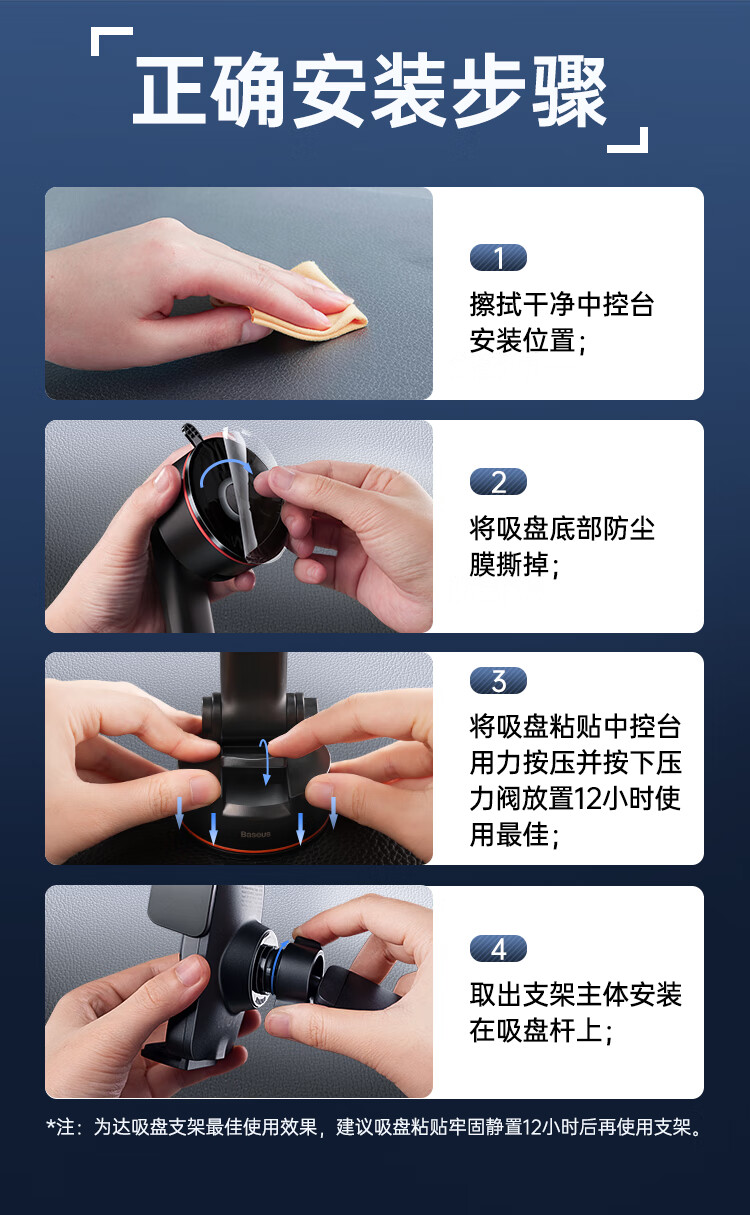 正确安装步骤

1
擦拭干净中控台安装位置；

2
将吸盘底部防尘膜撕掉；

3
将吸盘粘贴中控台用力按压并按下压力阀放置12小时使用最佳；

Baseus

4
取出支架主体安装在吸盘杆上；

*注：为达吸盘支架最佳使用效果，建议吸盘粘贴牢固静置12小时后再使用支架。