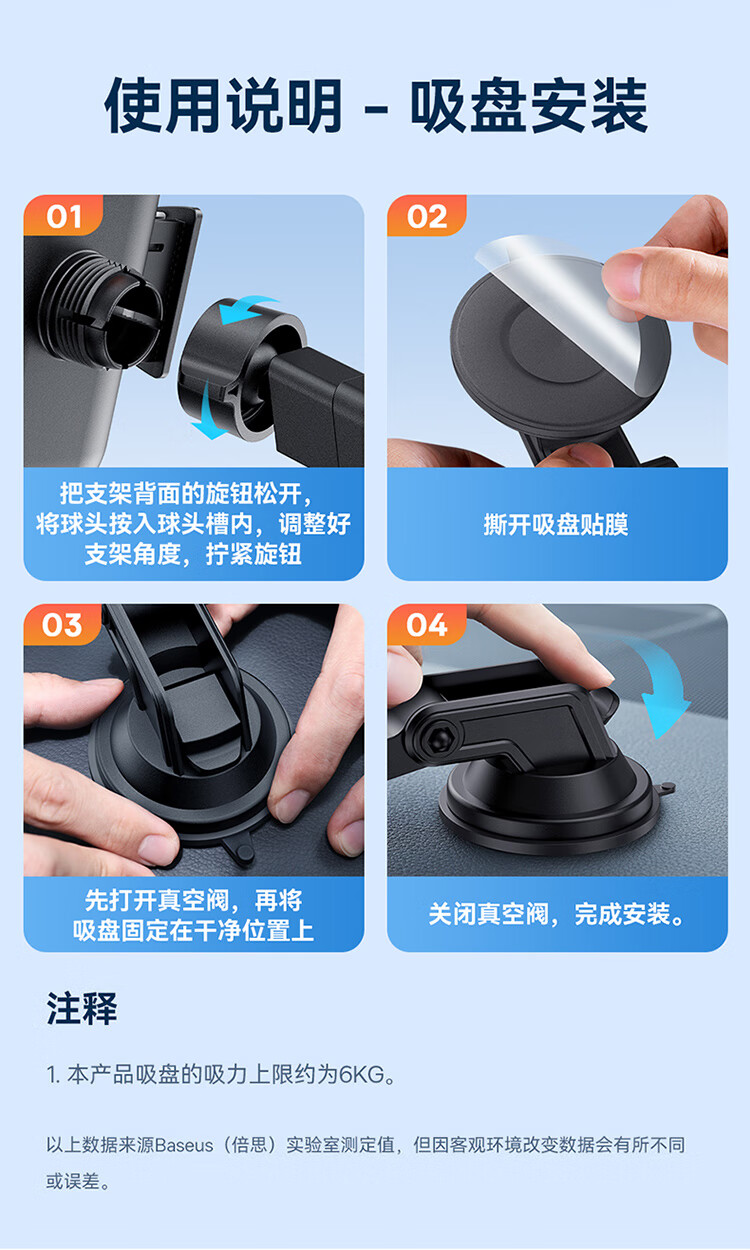 使用说明 - 吸盘安装

01

把支架背面的旋钮松开，将球头按入球头槽内，调整好支架角度，拧紧旋钮

02

撕开吸盘贴膜

03

先打开真空阀，再将吸盘固定在干净位置上

04

关闭真空阀，完成安装。

注释

1. 本产品吸盘的吸力上限约为6KG。

以上数据来源Baseus（倍思）实验室测定值，但因客观环境改变数据会有所不同或误差。