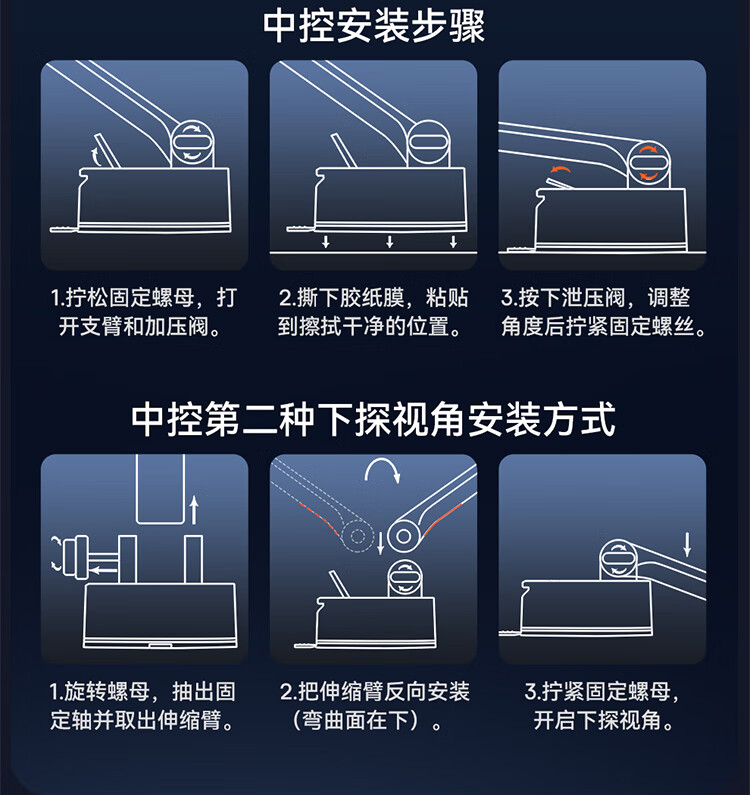 中控安装步骤

1.拧松固定螺母，打开支臂和加压阀。

2.撕下胶纸膜，粘贴到擦拭干净的位置。

3.按下泄压阀，调整角度后拧紧固定螺丝。

中控第二种下探视角安装方式

1.旋转螺母，抽出固定轴并取出伸缩臂。

2.把伸缩臂反向安装（弯曲面在下）。

3.拧紧固定螺母，开启下探视角。