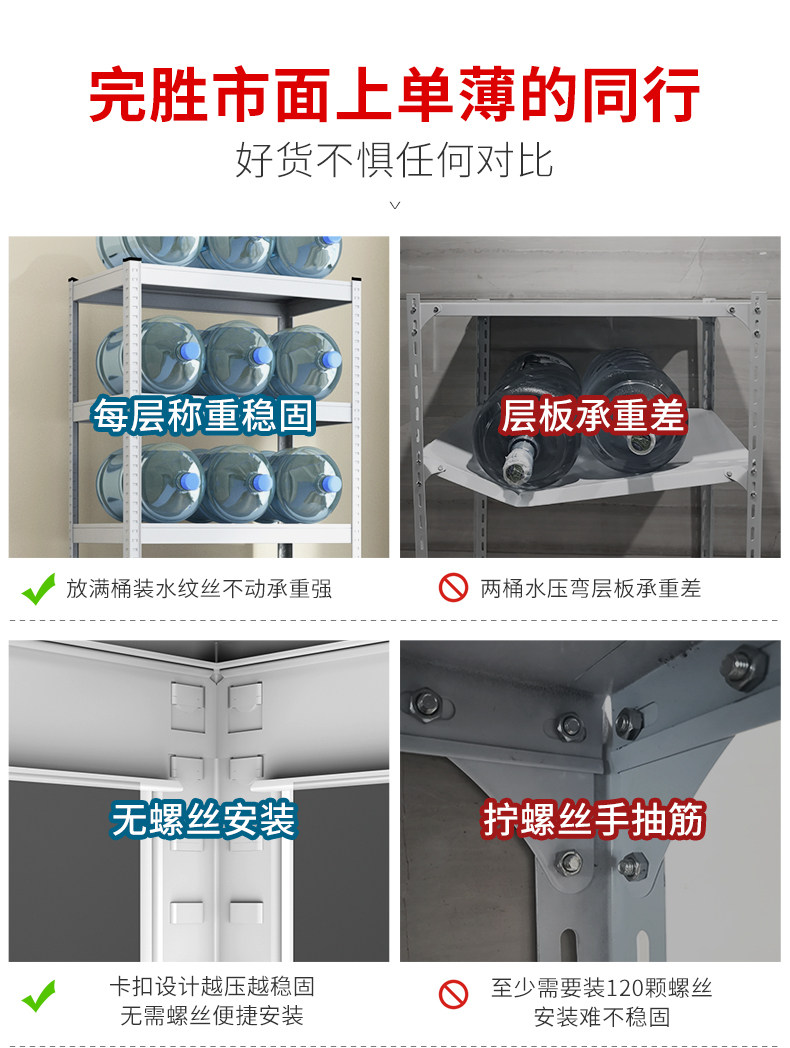 完胜市面上单薄的同行

好货不惧任何对比

每层称重稳固

层板承重差

放满桶装水纹丝不动承重强

两桶水压弯层板承重差

无螺丝安装

拧螺丝手抽筋

卡扣设计越压越稳固
无需螺丝便捷安装

至少需要装120颗螺丝
安装难不稳固