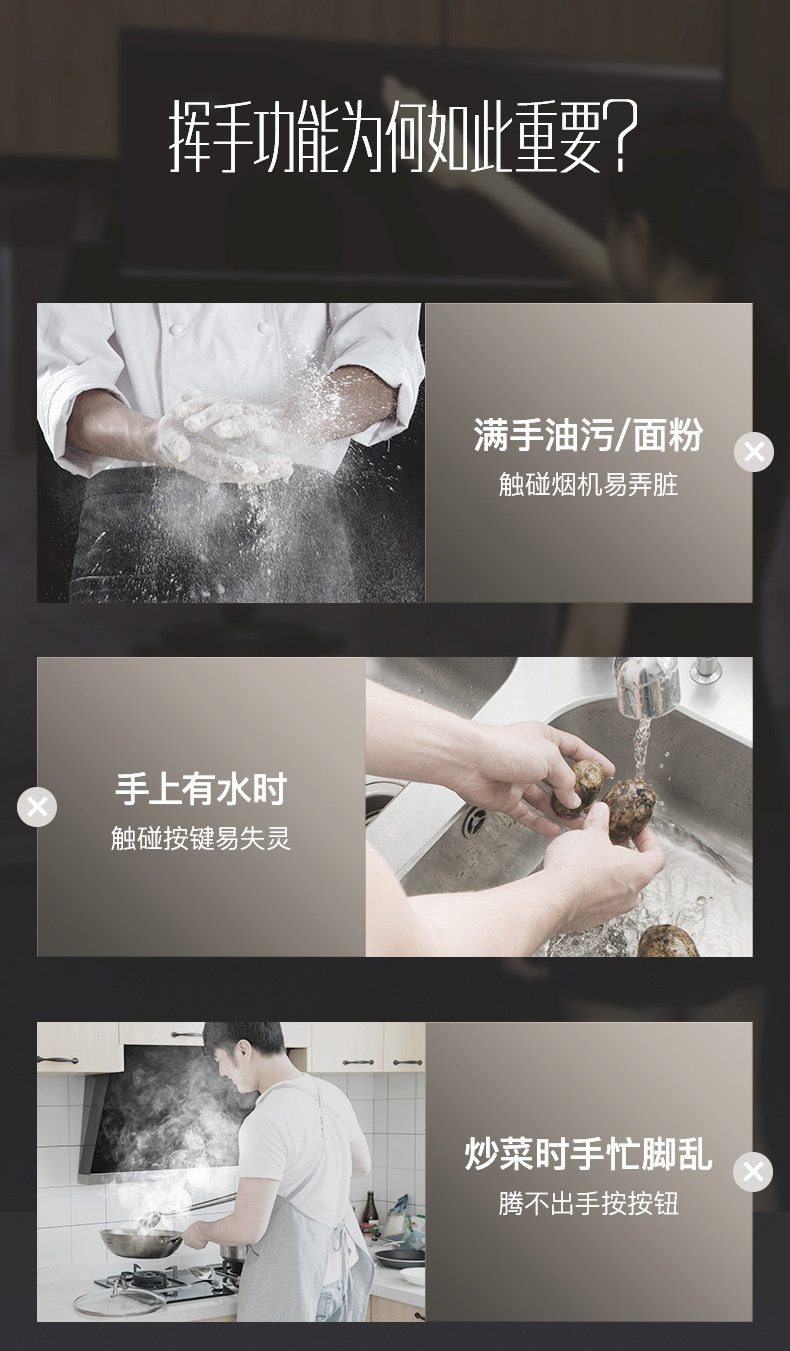 挥手功能为何如此重要?

满手油污/面粉
触碰烟机易弄脏

手上有水时
触碰按键易失灵

炒菜时手忙脚乱
腾不出手按按钮