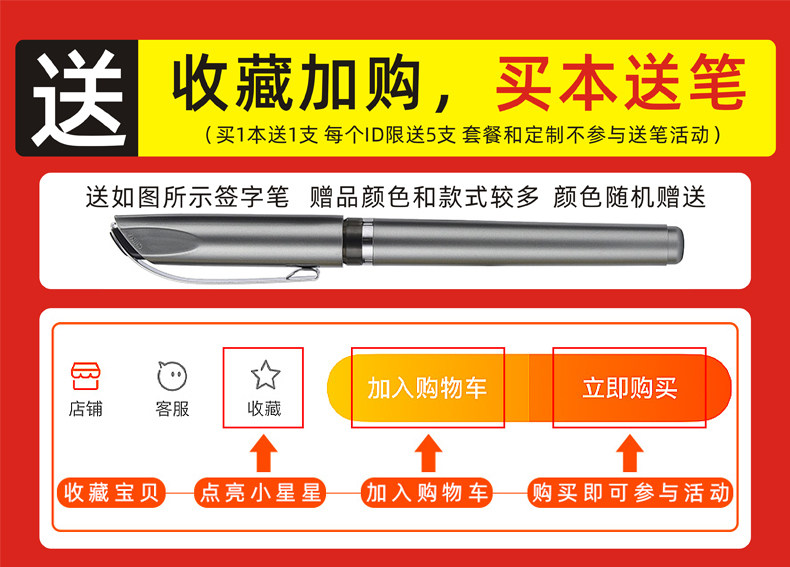 送 收藏加购，买本送笔

（买1本送1支 每个ID限送5支 套餐和定制不参与送笔活动）

送如图所示签字笔 赠品颜色和款式较多 颜色随机赠送

店铺 客服 收藏 加入购物车 立即购买

收藏宝贝 点亮小星星 加入购物车 购买即可参与活动