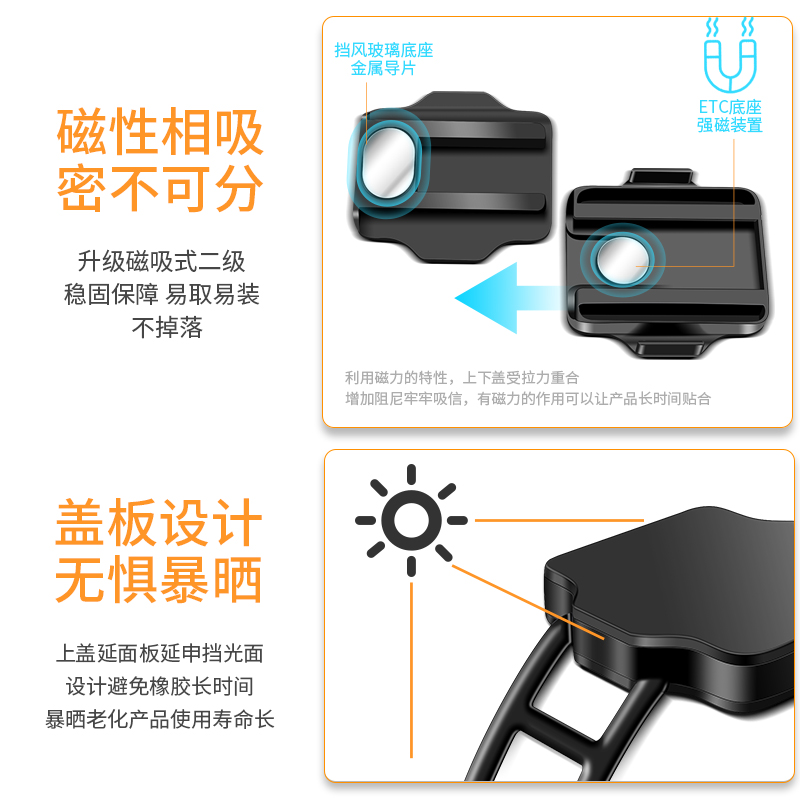 磁性相吸
密不可分

升级磁吸式二级
稳固保障 易取易装
不掉落

挡风玻璃底座
金属导片

ETC底座
强磁装置

利用磁力的特性，上下盖受拉力重合
增加阻尼牢牢吸信，有磁力的作用可以让产品长时间贴合

盖板设计
无惧暴晒

上盖延面板延申挡光面
设计避免橡胶长时间
暴晒老化产品使用寿命长