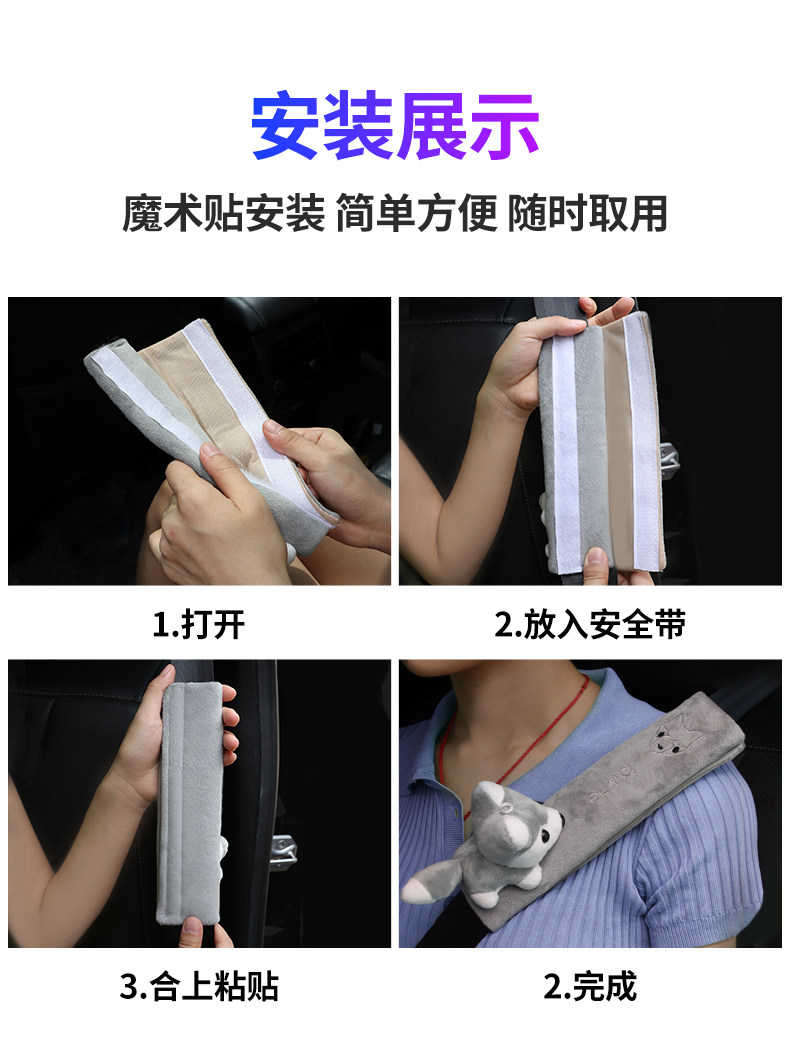 安装展示

魔术贴安装 简单方便 随时取用

1.打开

2.放入安全带

3.合上粘贴

2.完成