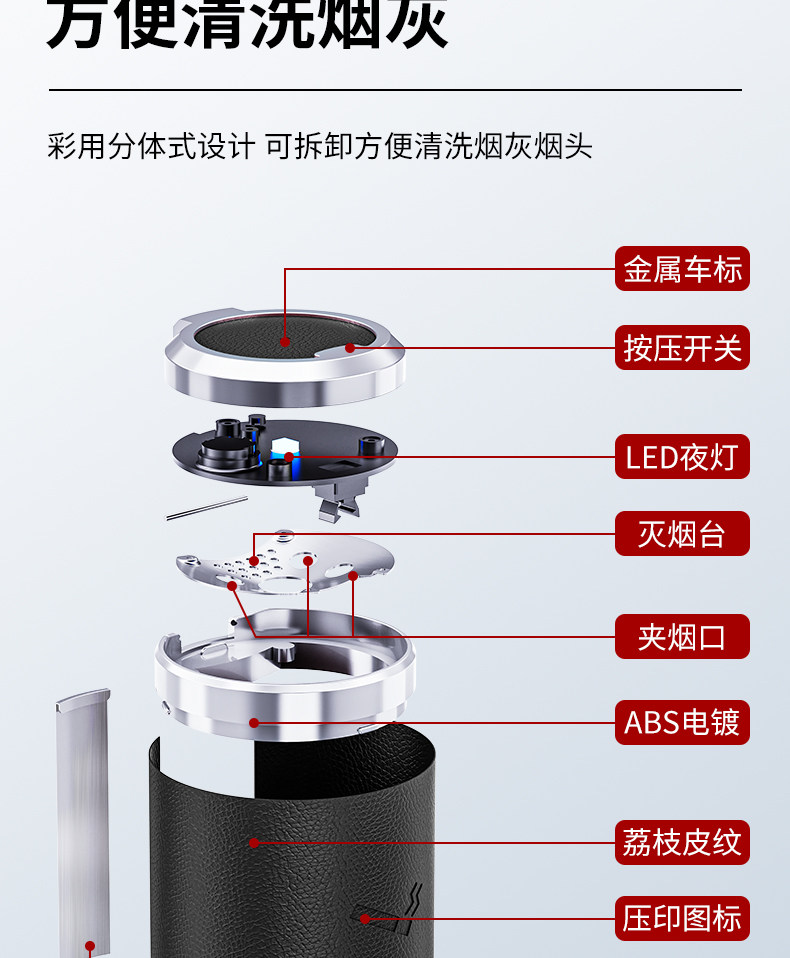 方便清洗烟灰

彩用分体式设计 可拆卸方便清洗烟灰烟头

金属车标

按压开关

LED夜灯

灭烟台

夹烟口

ABS电镀

荔枝皮纹

压印图标