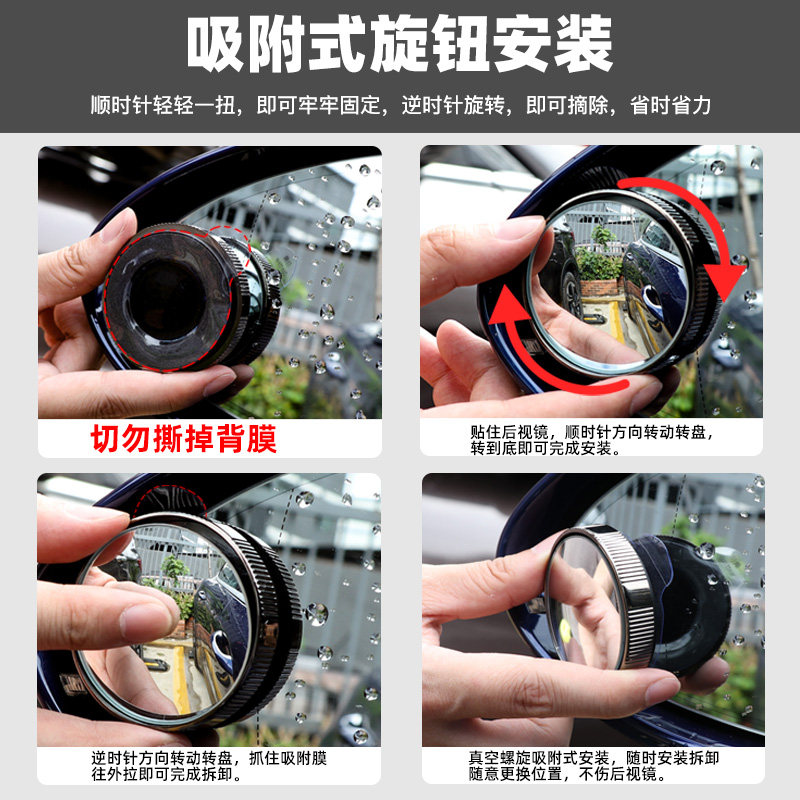 吸附式旋钮安装

顺时针轻轻一扭，即可牢牢固定，逆时针旋转，即可摘除，省时省力

切勿撕掉背膜

贴住后视镜，顺时针方向转动转盘，转到底即可完成安装。

逆时针方向转动转盘，抓住吸附膜往外拉即可完成拆卸。

真空螺旋吸附式安装，随时安装拆卸随意更换位置，不伤后视镜。