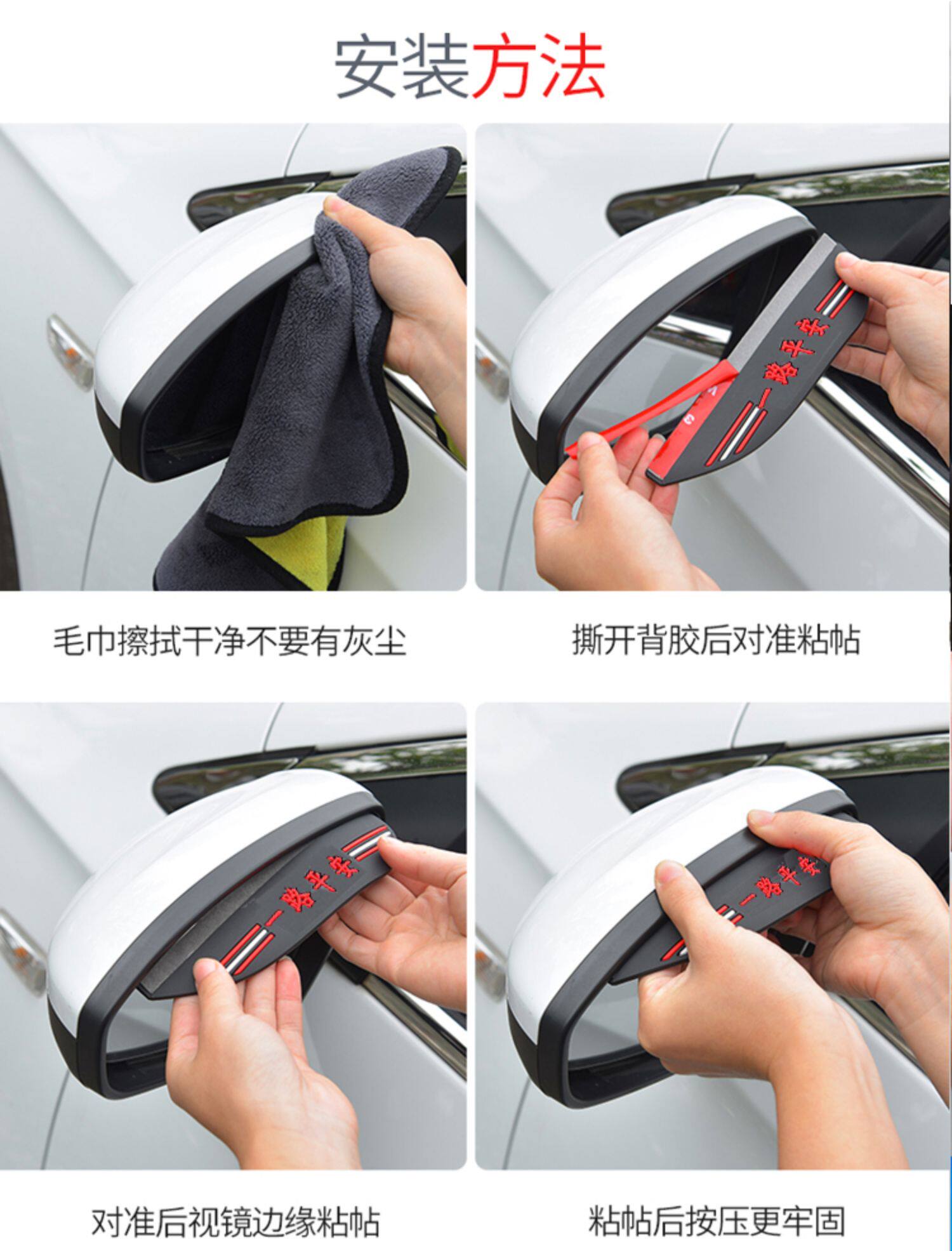 安装方法

一路平安

毛巾擦拭干净不要有灰尘

撕开背胶后对准粘帖

一路平安

一路平安

对准后视镜边缘粘帖

粘帖后按压更牢固