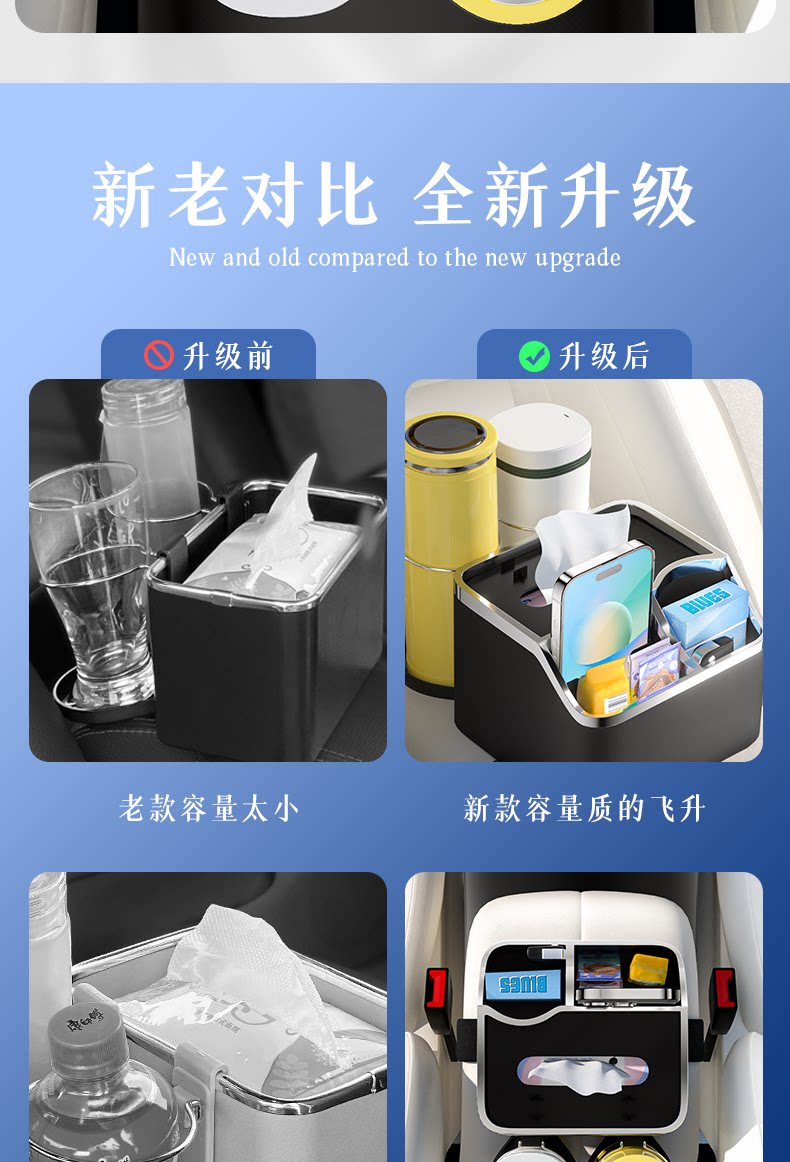 新老对比 全新升级

New and old compared to the new upgrade

升级前

升级后

BLUES

老款容量太小

新款容量质的飞升

BLUES