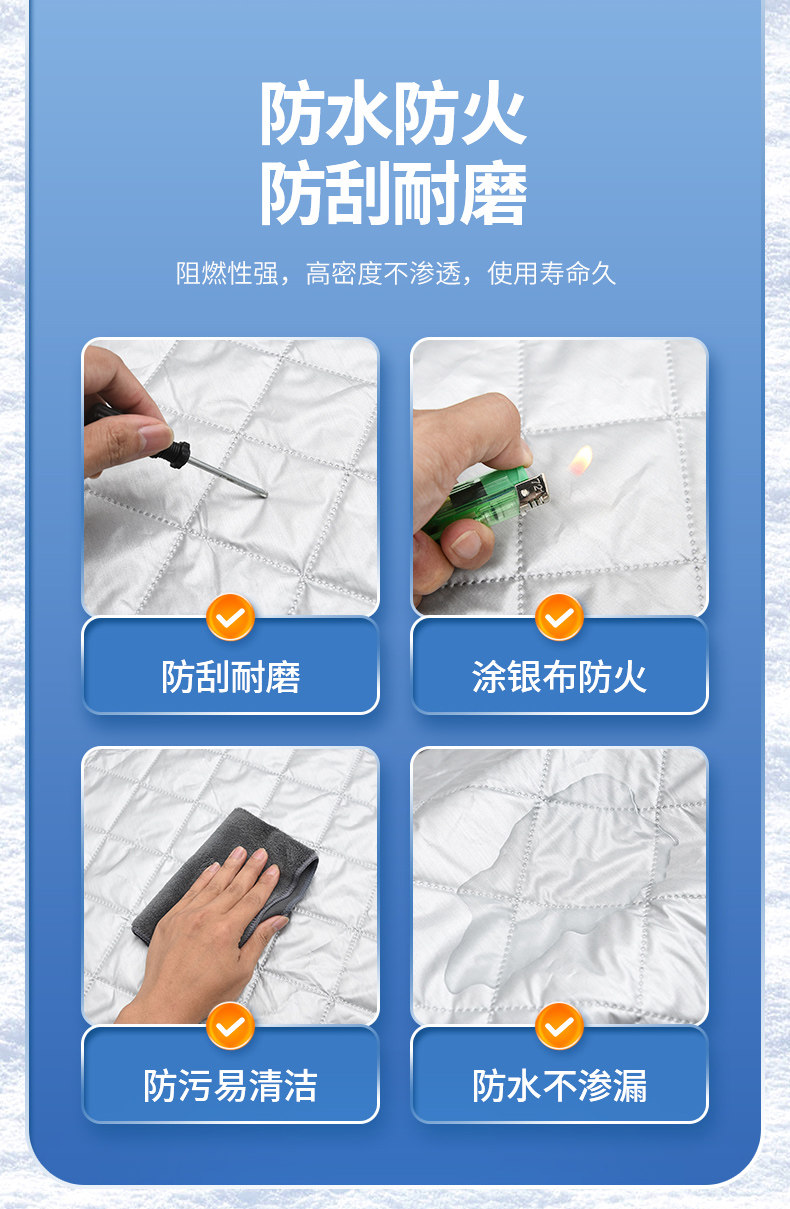 防水防火
防刮耐磨

阻燃性强，高密度不渗透，使用寿命久

防刮耐磨

涂银布防火

防污易清洁

防水不渗漏