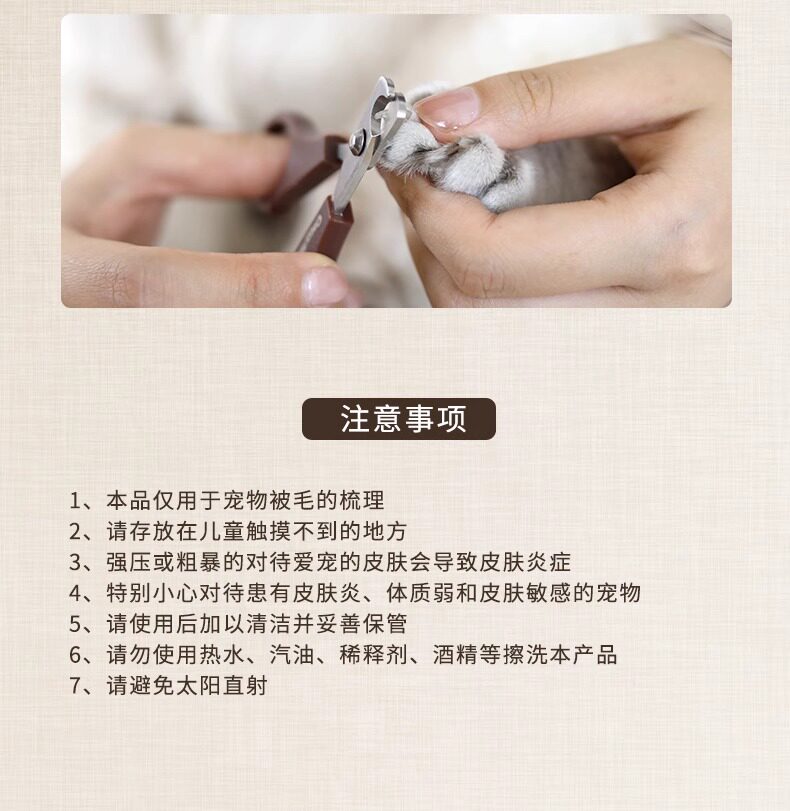 注意事项

1、本品仅用于宠物被毛的梳理
2、请存放在儿童触摸不到的地方
3、强压或粗暴的对待爱宠的皮肤会导致皮肤炎症
4、特别小心对待患有皮肤炎、体质弱和皮肤敏感的宠物
5、请使用后加以清洁并妥善保管
6、请勿使用热水、汽油、稀释剂、酒精等擦洗本产品
7、请避免太阳直射