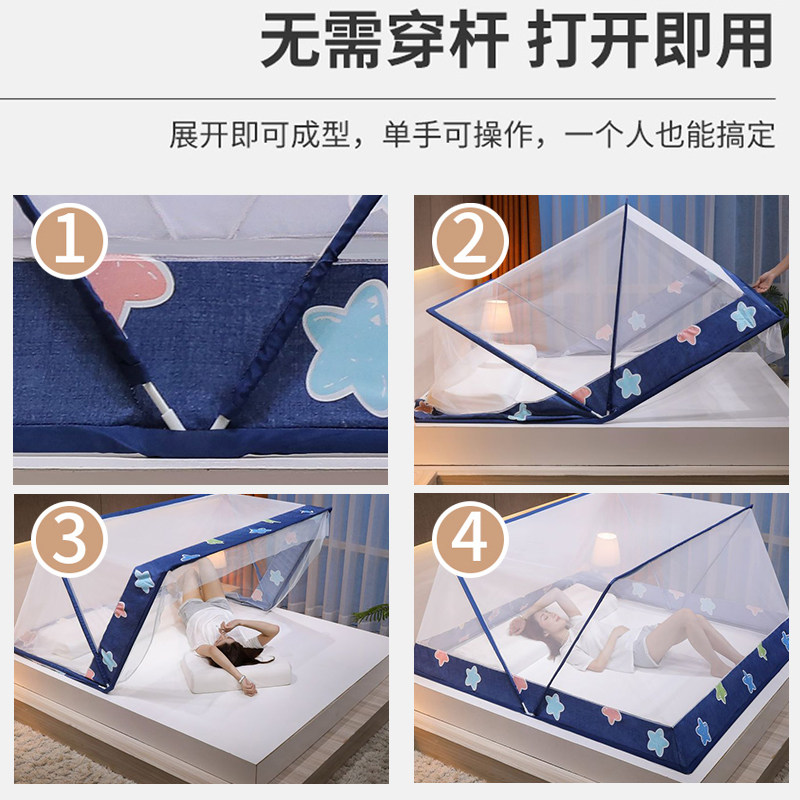 无需穿杆 打开即用

展开即可成型，单手可操作，一个人也能搞定

1

2

3

4