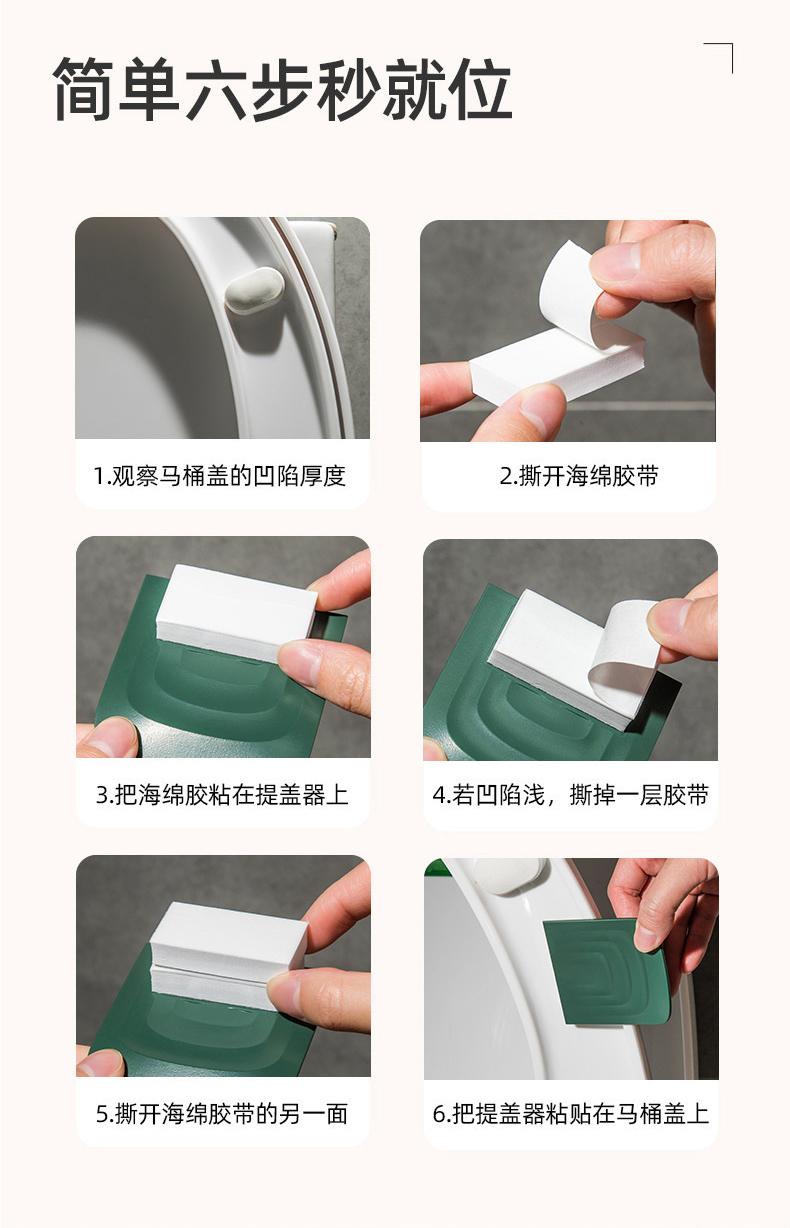 简单六步秒就位

1.观察马桶盖的凹陷厚度

2.撕开海绵胶带

3.把海绵胶粘在提盖器上

4.若凹陷浅，撕掉一层胶带

5.撕开海绵胶带的另一面

6.把提盖器粘贴在马桶盖上