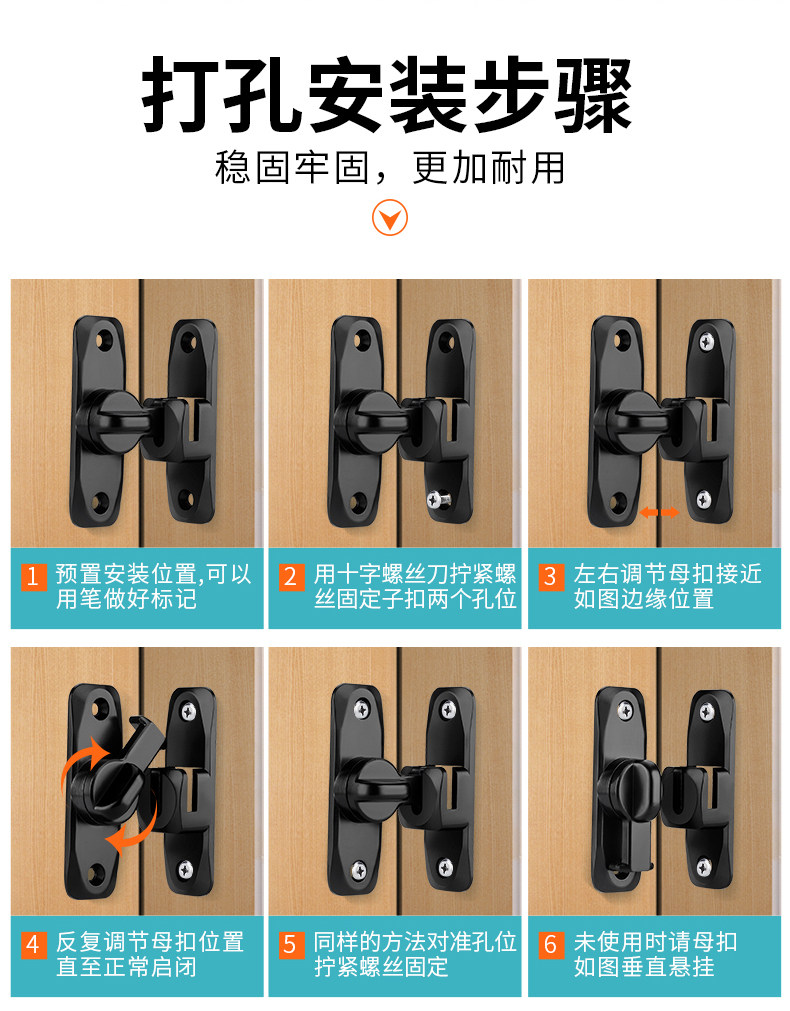 打孔安装步骤

稳固牢固，更加耐用

1 预置安装位置,可以用笔做好标记

2 用十字螺丝刀拧紧螺丝固定子扣两个孔位

3 左右调节母扣接近如图边缘位置

4 反复调节母扣位置直至正常启闭

5 同样的方法对准孔位拧紧螺丝固定

6 未使用时请母扣如图垂直悬挂