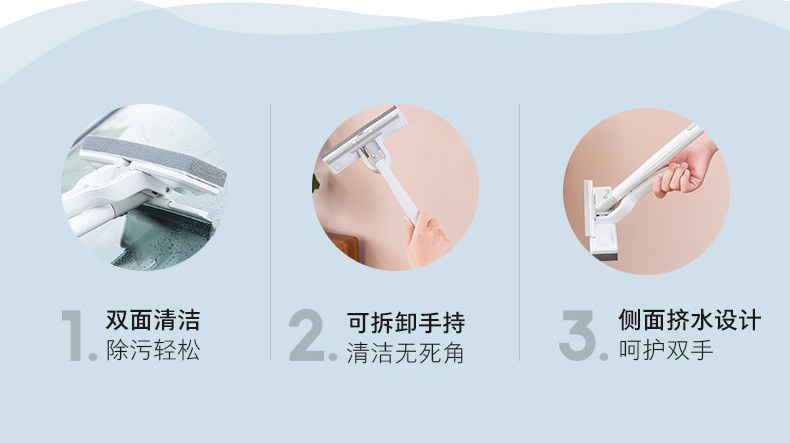 1. 双面清洁
除污轻松

2. 可拆卸手持
清洁无死角

3. 侧面挤水设计
呵护双手