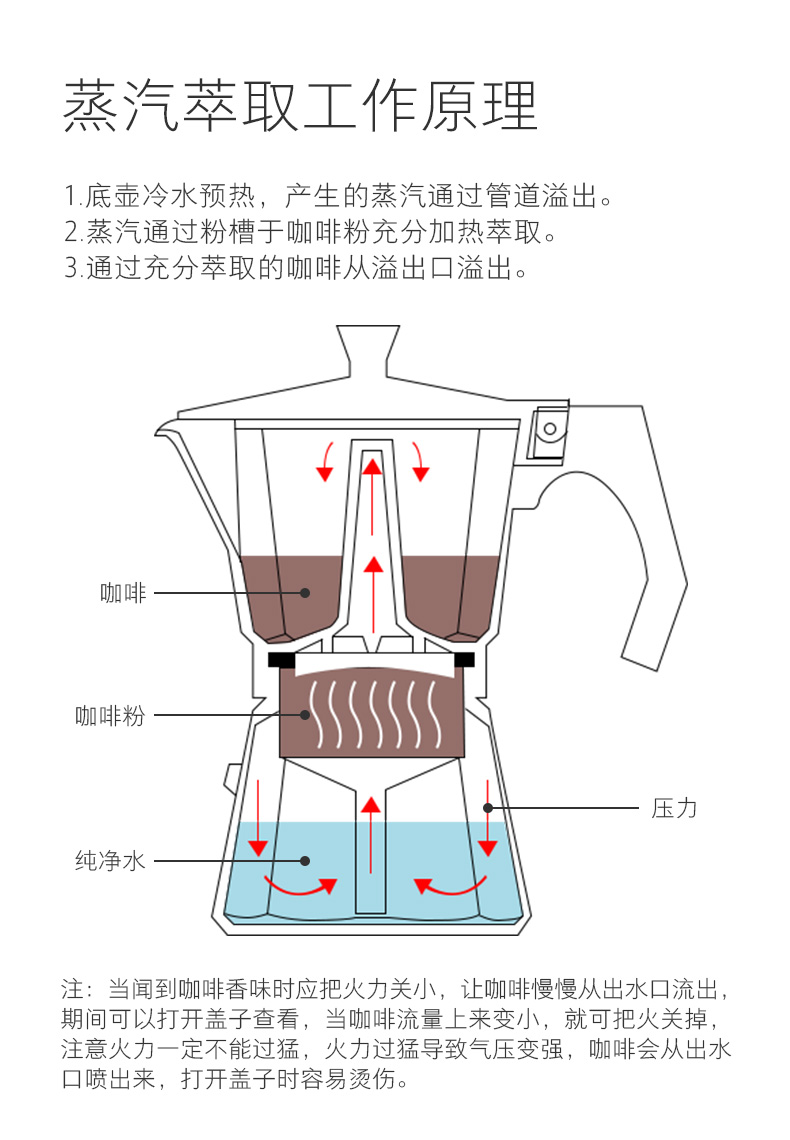 蒸汽萃取工作原理

1.底壶冷水预热，产生的蒸汽通过管道溢出。
2.蒸汽通过粉槽于咖啡粉充分加热萃取。
3.通过充分萃取的咖啡从溢出口溢出。

咖啡

咖啡粉

压力

纯净水

注：当闻到咖啡香味时应把火力关小，让咖啡慢慢从出水口流出，期间可以打开盖子查看，当咖啡流量上来变小，就可把火关掉，注意火力一定不能过猛，火力过猛导致气压变强，咖啡会从出水口喷出来，打开盖子时容易烫伤。