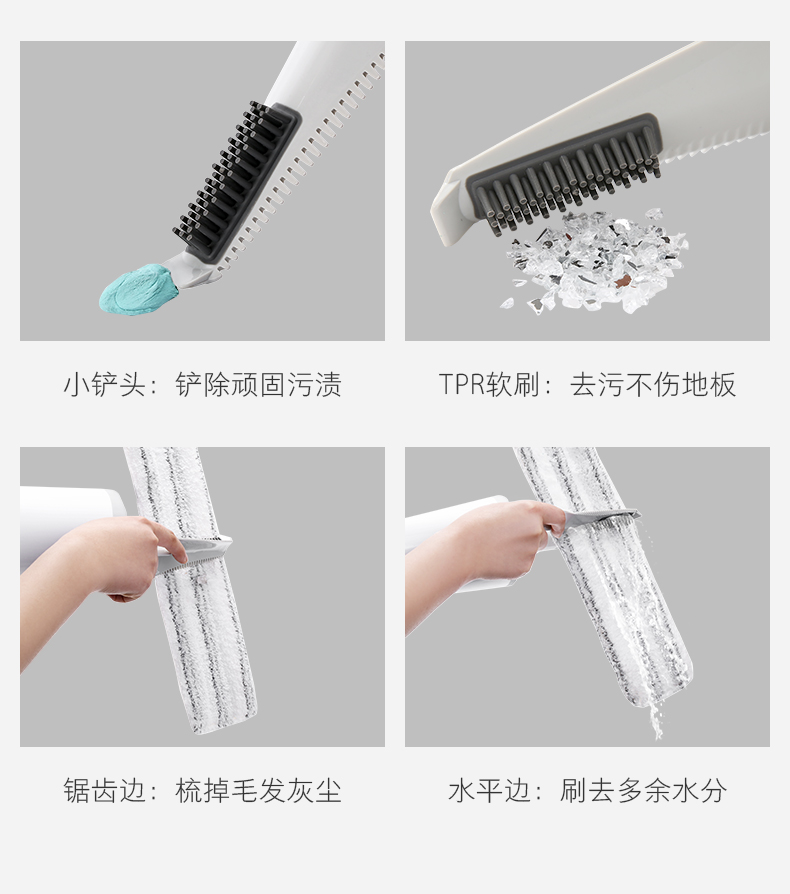 小铲头：铲除顽固污渍

TPR软刷：去污不伤地板

锯齿边：梳掉毛发灰尘

水平边：刷去多余水分