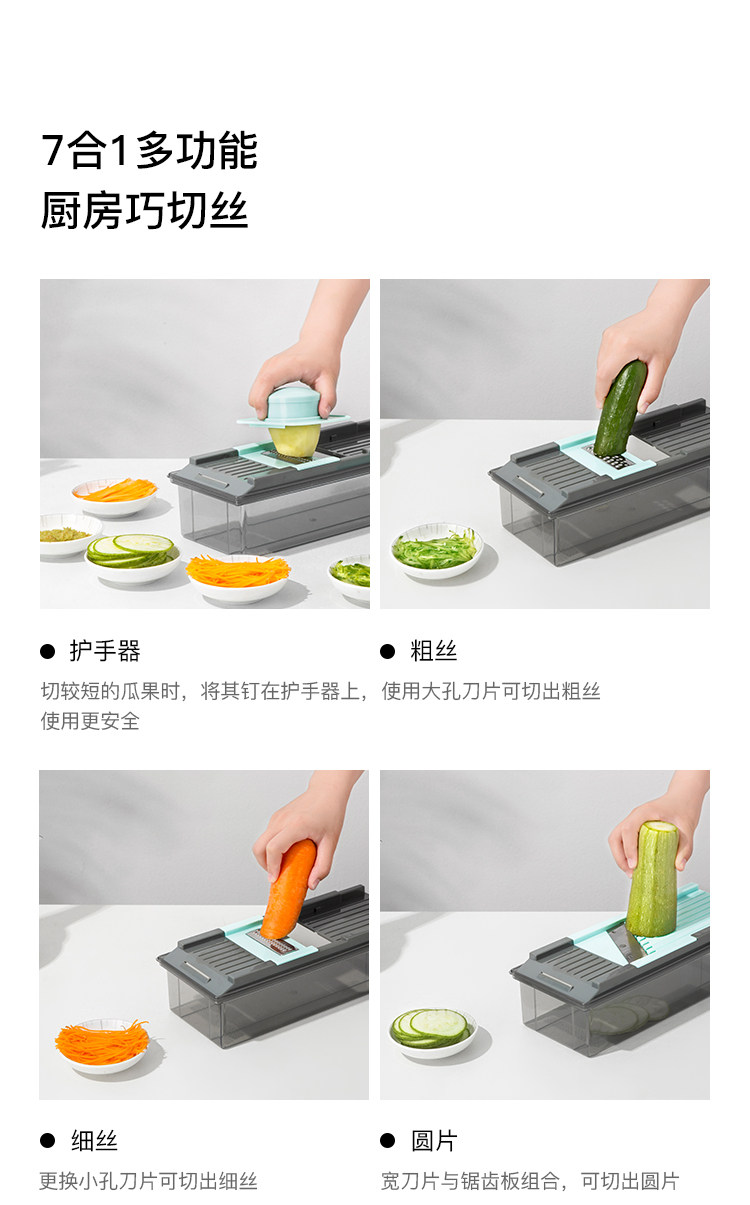 7合1多功能
厨房巧切丝

● 护手器
切较短的瓜果时，将其钉在护手器上，使用更安全

● 粗丝
使用大孔刀片可切出粗丝

● 细丝
更换小孔刀片可切出细丝

● 圆片
宽刀片与锯齿板组合，可切出圆片