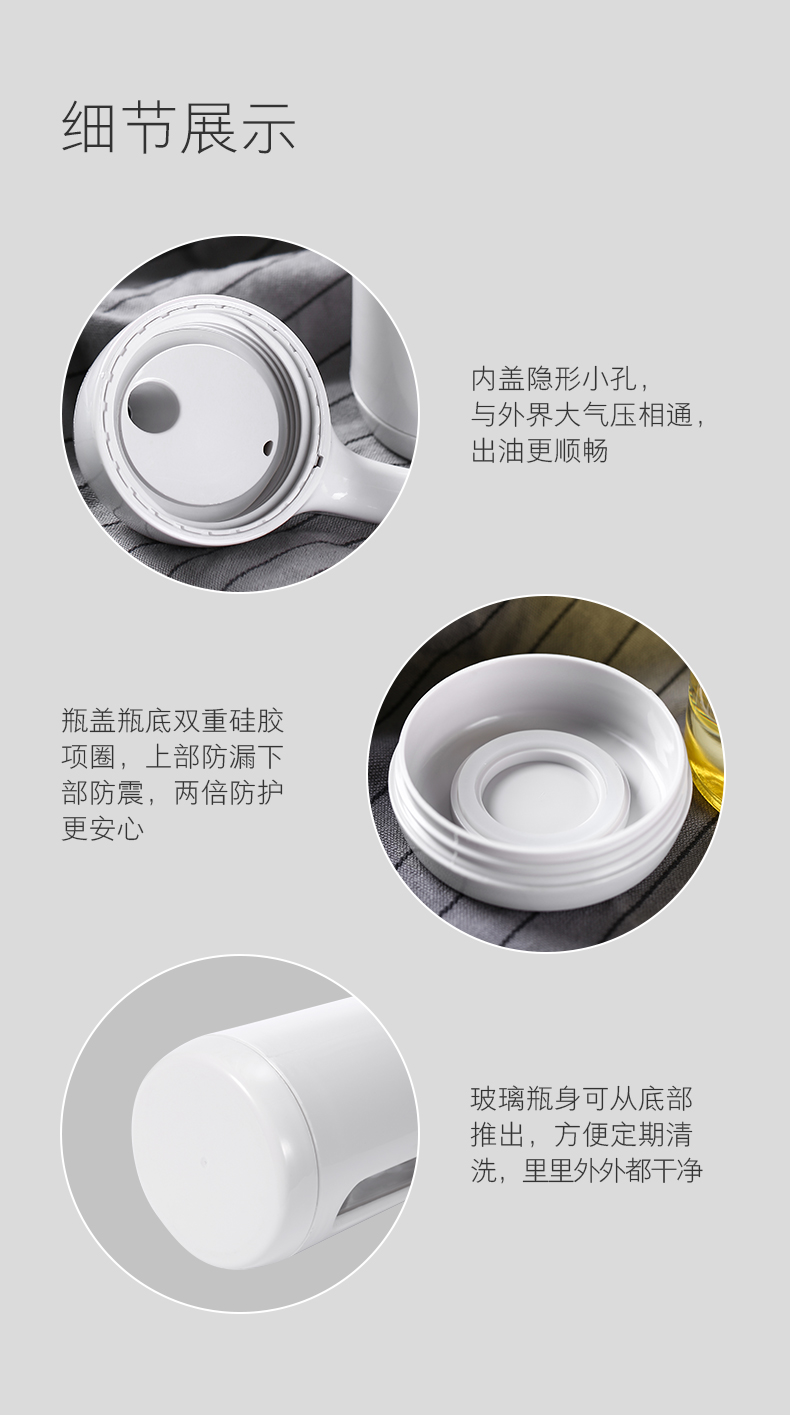 细节展示

内盖隐形小孔，与外界大气压相通，出油更顺畅

瓶盖瓶底双重硅胶项圈，上部防漏下部防震，两倍防护更安心

玻璃瓶身可从底部推出，方便定期清洗，里里外外都干净