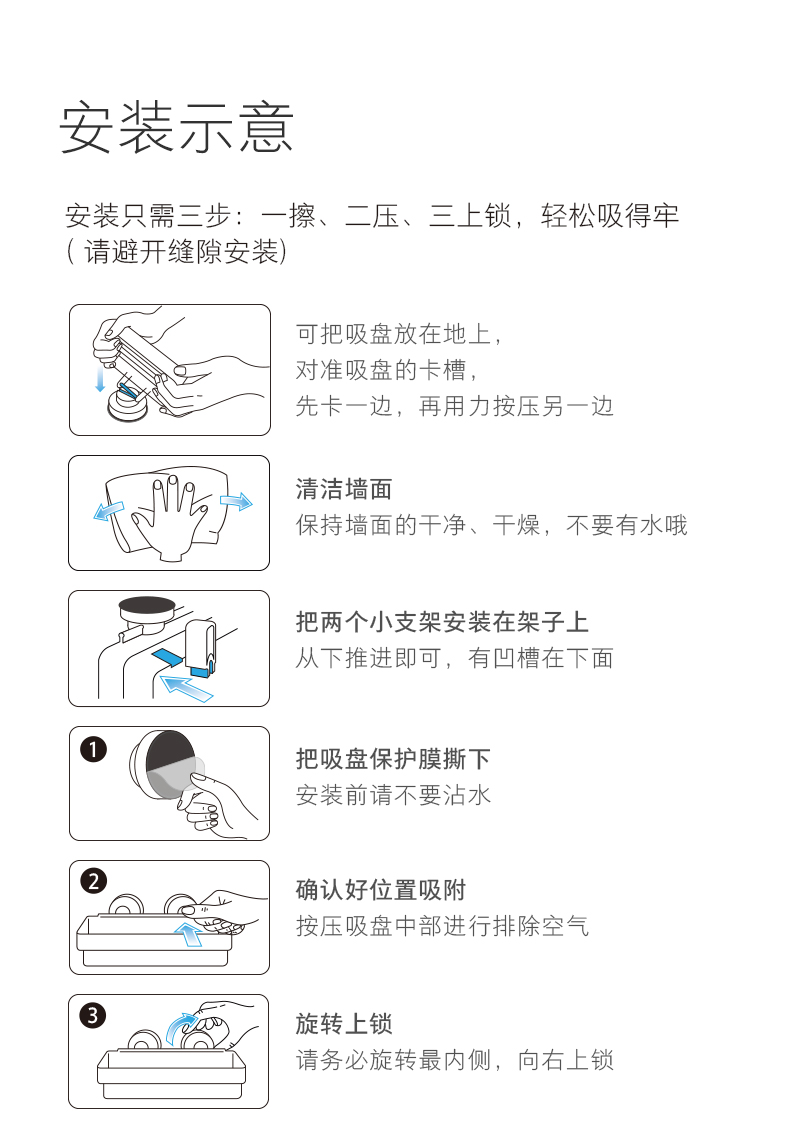 安装示意

安装只需三步：一擦、二压、三上锁，轻松吸得牢
( 请避开缝隙安装)

可把吸盘放在地上，
对准吸盘的卡槽，
先卡一边，再用力按压另一边

清洁墙面
保持墙面的干净、干燥，不要有水哦

把两个小支架安装在架子上
从下推进即可，有凹槽在下面

1
把吸盘保护膜撕下
安装前请不要沾水

2
确认好位置吸附
按压吸盘中部进行排除空气

3
旋转上锁
请务必旋转最内侧，向右上锁