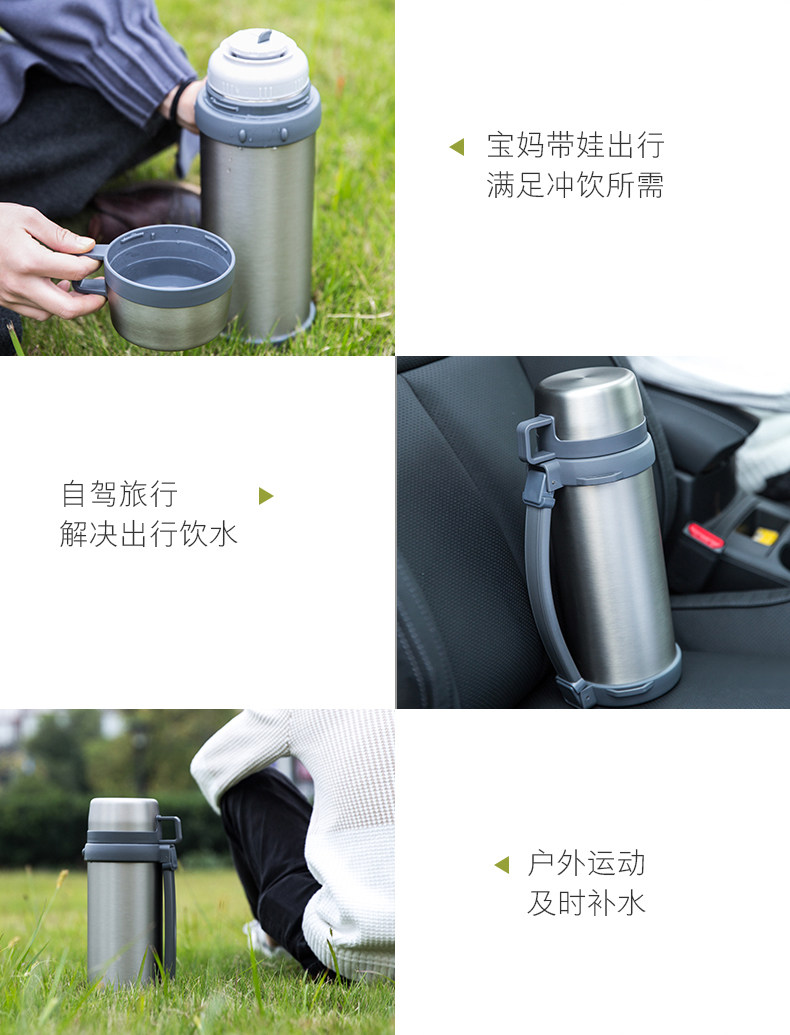 宝妈带娃出行
满足冲饮所需

自驾旅行
解决出行饮水

户外运动
及时补水