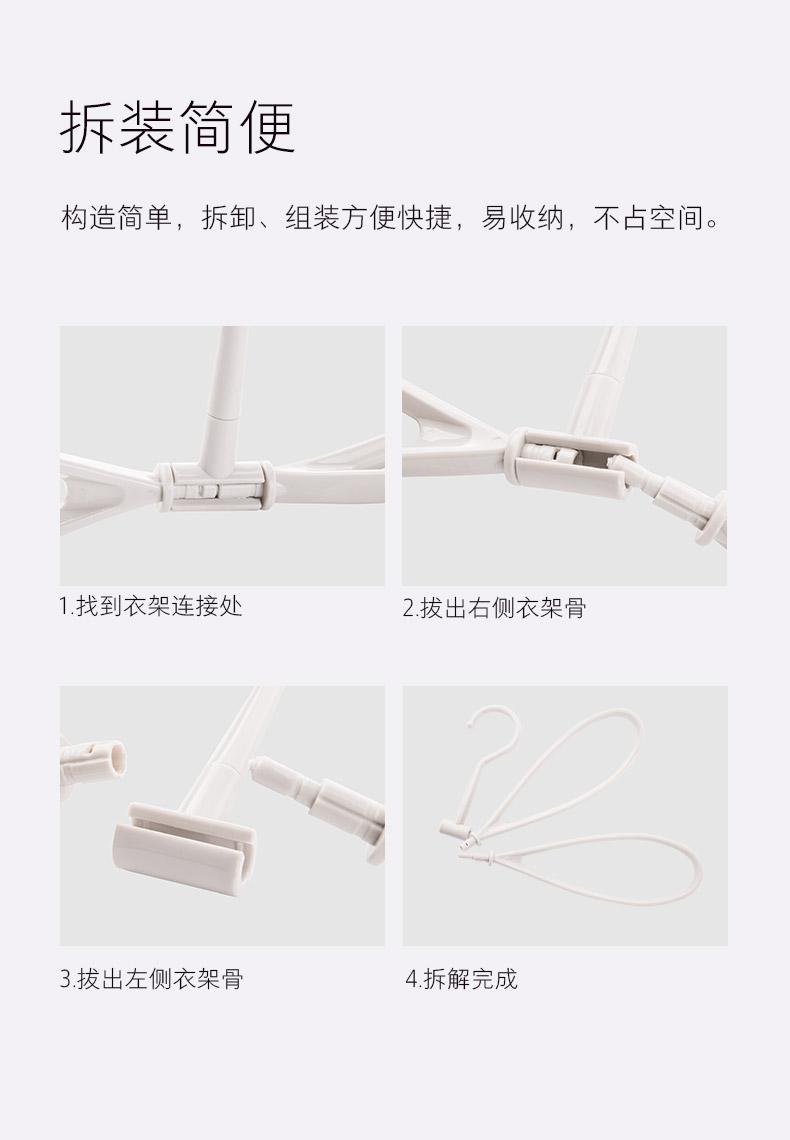 拆装简便

构造简单，拆卸、组装方便快捷，易收纳，不占空间。

1.找到衣架连接处

2.拔出右侧衣架骨

3.拔出左侧衣架骨

4.拆解完成