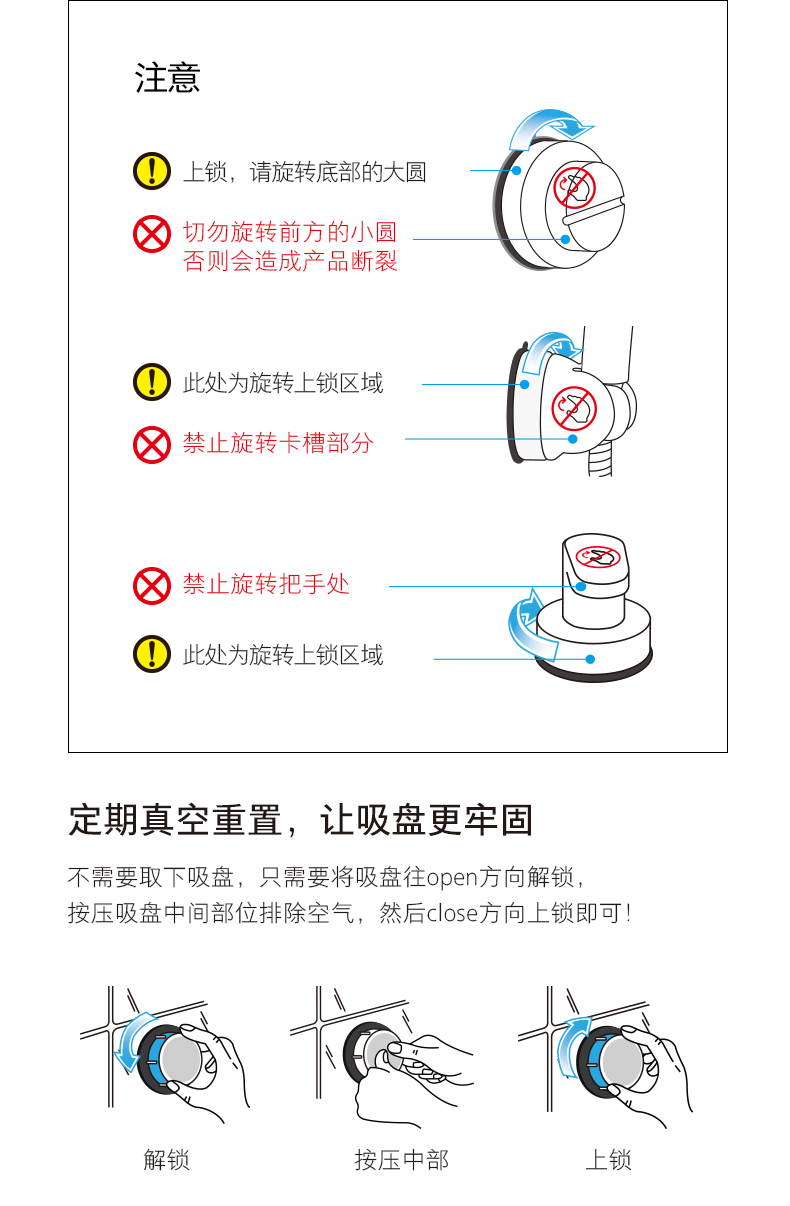 注意

上锁，请旋转底部的大圆

切勿旋转前方的小圆
否则会造成产品断裂

此处为旋转上锁区域

禁止旋转卡槽部分

禁止旋转把手处

此处为旋转上锁区域

定期真空重置，让吸盘更牢固

不需要取下吸盘，只需要将吸盘往open方向解锁，
按压吸盘中间部位排除空气，然后close方向上锁即可！

解锁

按压中部

上锁