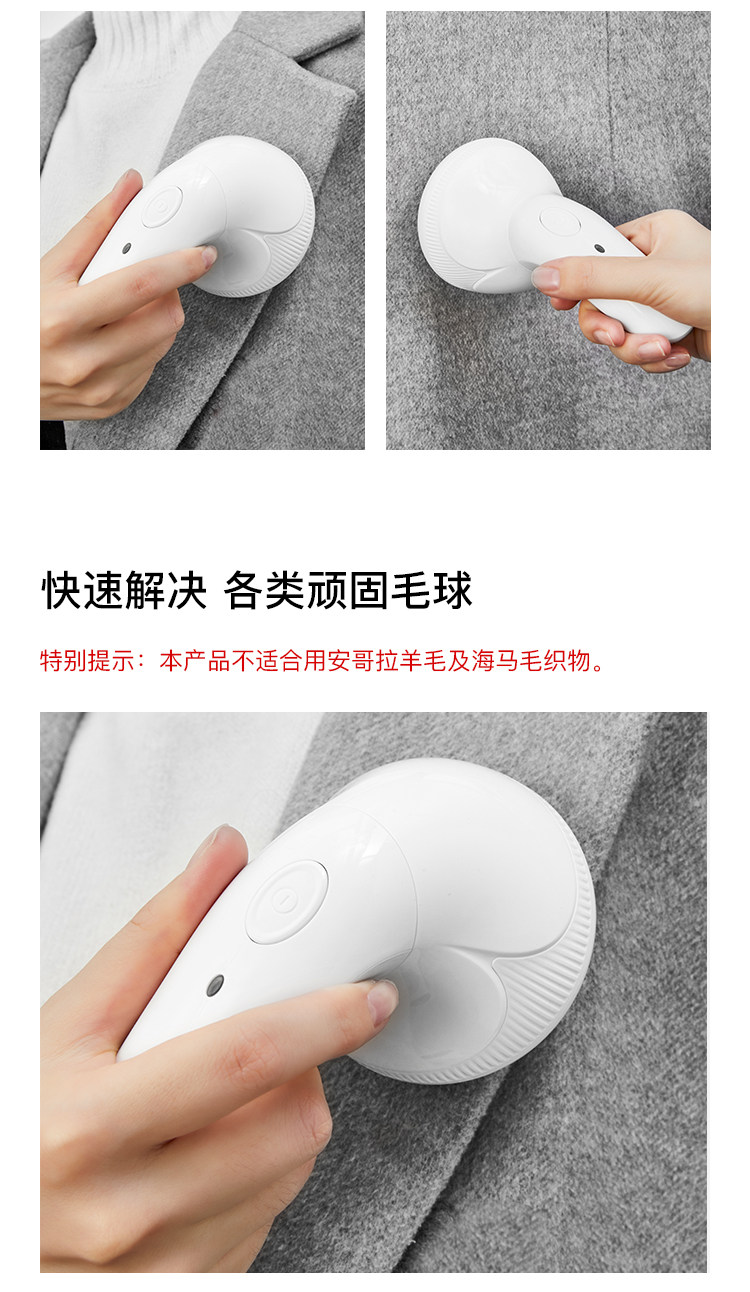 快速解决 各类顽固毛球

特别提示：本产品不适合用安哥拉羊毛及海马毛织物。