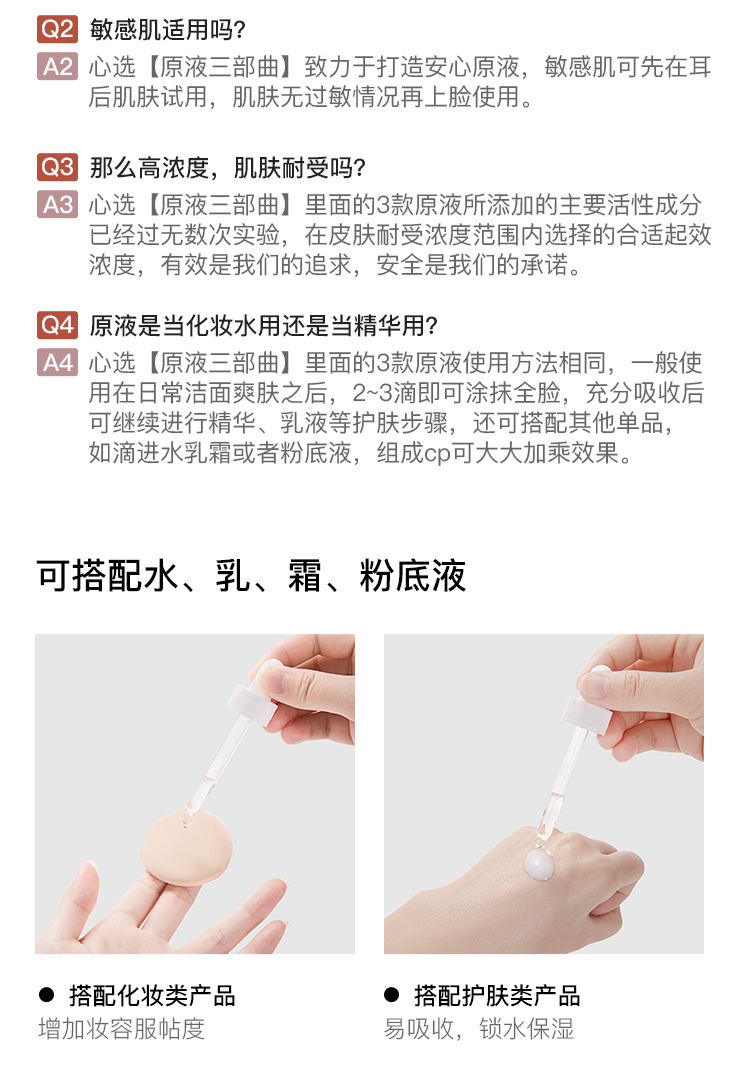 Q2 敏感肌适用吗?
A2 心选【原液三部曲】致力于打造安心原液，敏感肌可先在耳后肌肤试用，肌肤无过敏情况再上脸使用。

Q3 那么高浓度，肌肤耐受吗?
A3 心选【原液三部曲】里面的3款原液所添加的主要活性成分已经过无数次实验，在皮肤耐受浓度范围内选择的合适起效浓度，有效是我们的追求，安全是我们的承诺。

Q4 原液是当化妆水用还是当精华用?
A4 心选【原液三部曲】里面的3款原液使用方法相同，一般使用在日常洁面爽肤之后，2~3滴即可涂抹全脸，充分吸收后可继续进行精华、乳液等护肤步骤，还可搭配其他单品，如滴进水乳霜或者粉底液，组成cp可大大加乘效果。

可搭配水、乳、霜、粉底液

● 搭配化妆类产品
增加妆容服帖度

● 搭配护肤类产品
易吸收，锁水保湿