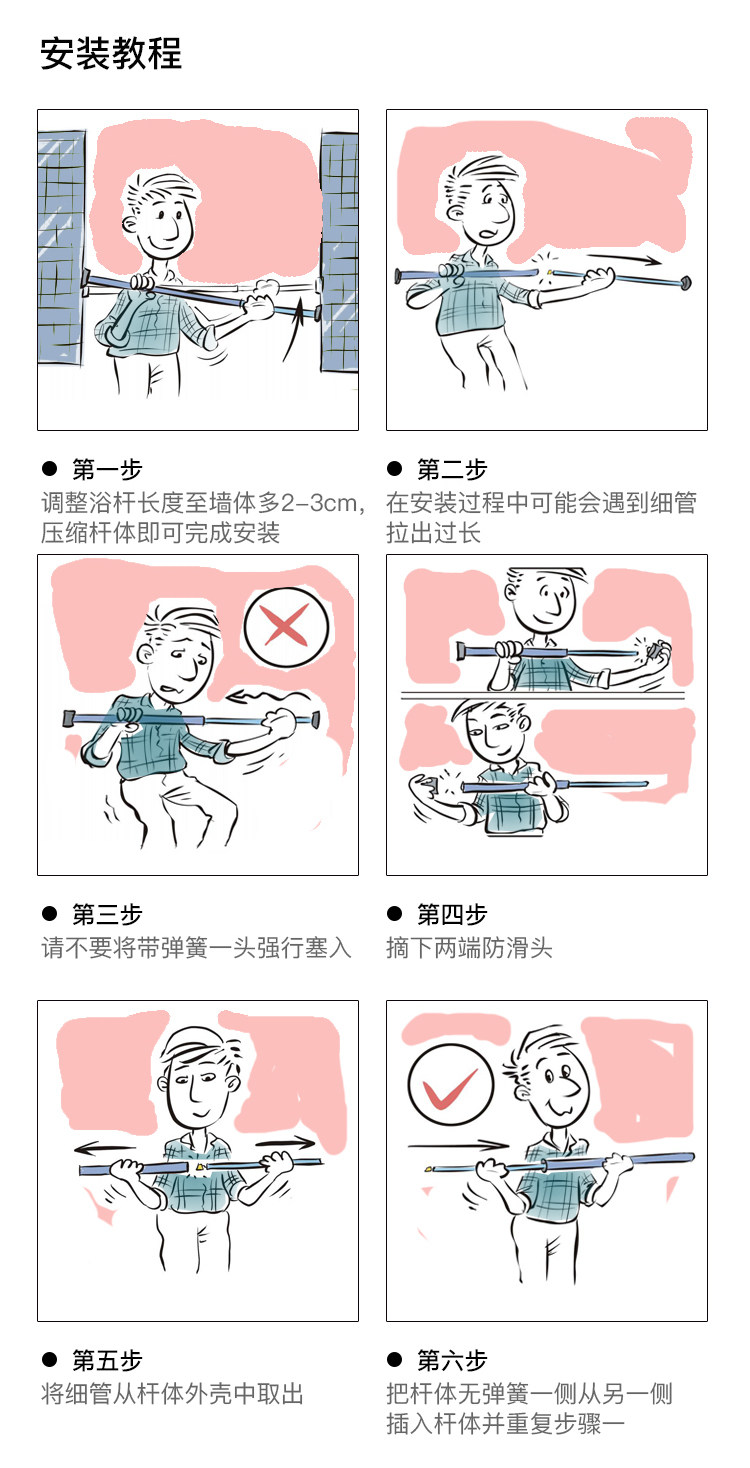 安装教程

● 第一步
调整浴杆长度至墙体多2-3cm，压缩杆体即可完成安装

● 第二步
在安装过程中可能会遇到细管拉出过长

● 第三步
请不要将带弹簧一头强行塞入

● 第四步
摘下两端防滑头

● 第五步
将细管从杆体外壳中取出

● 第六步
把杆体无弹簧一侧从另一侧插入杆体并重复步骤一