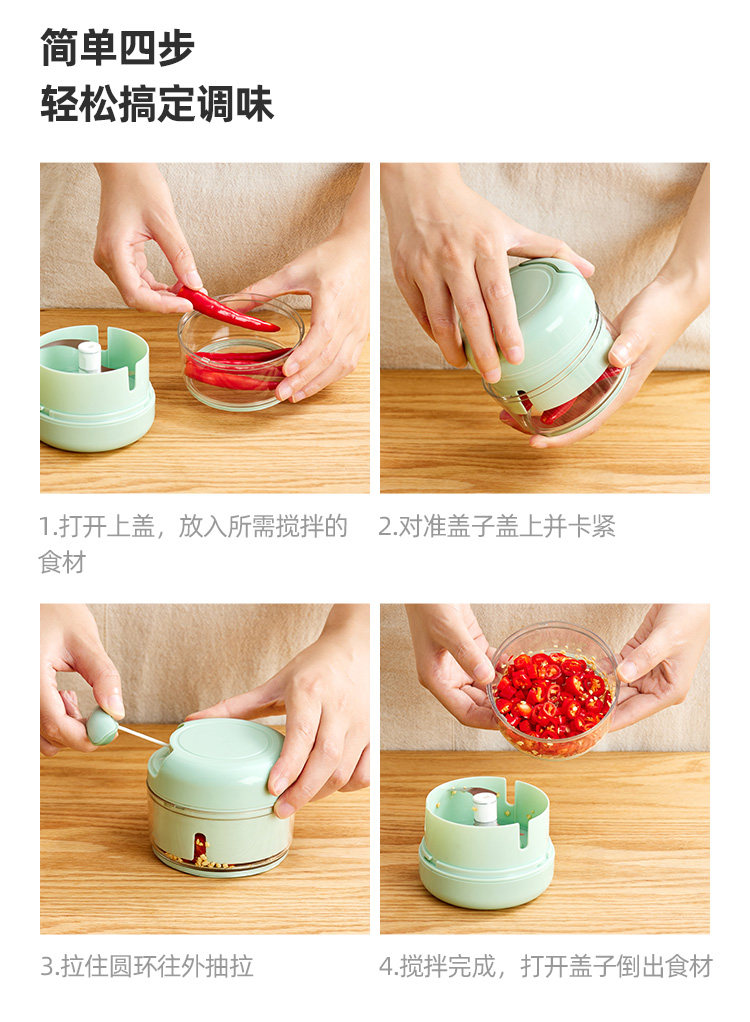 简单四步
轻松搞定调味

1.打开上盖，放入所需搅拌的食材

2.对准盖子盖上并卡紧

3.拉住圆环往外抽拉

4.搅拌完成，打开盖子倒出食材