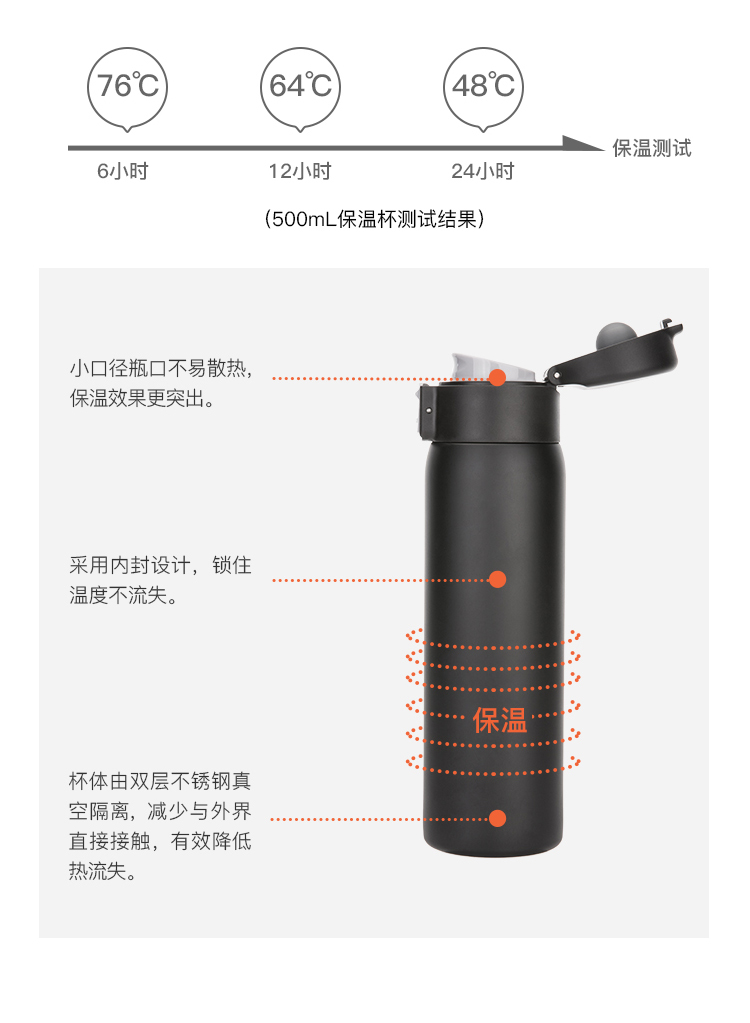 76℃
64℃
48℃
保温测试
6小时
12小时
24小时

（500mL保温杯测试结果）

小口径瓶口不易散热，保温效果更突出。

采用内封设计，锁住温度不流失。

保温

杯体由双层不锈钢真空隔离，减少与外界直接接触，有效降低热流失。