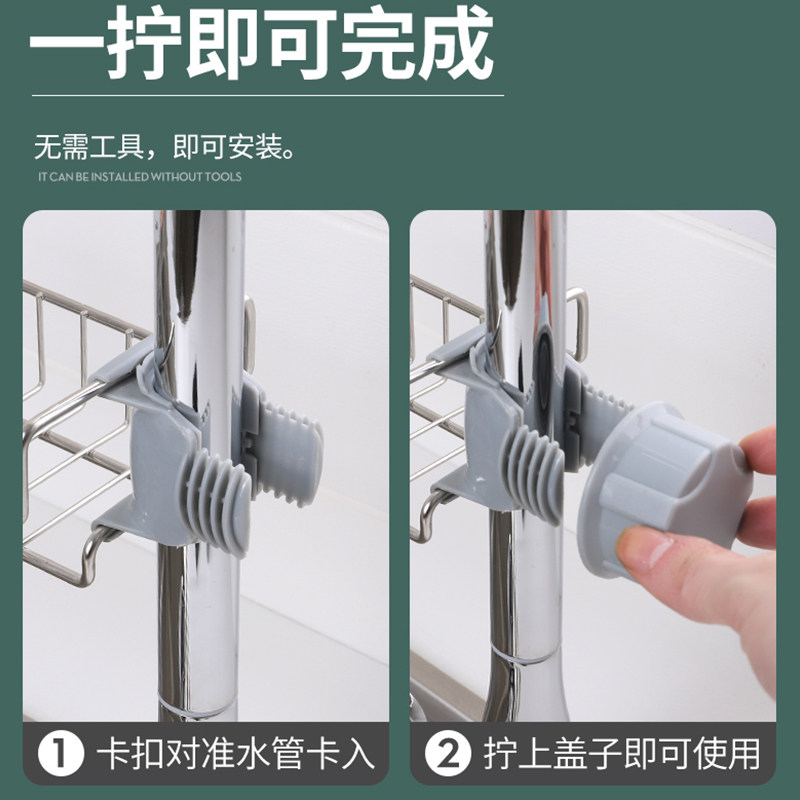 一拧即可完成

无需工具，即可安装。

IT CAN BE INSTALLED WITHOUT TOOLS

① 卡扣对准水管卡入

② 拧上盖子即可使用