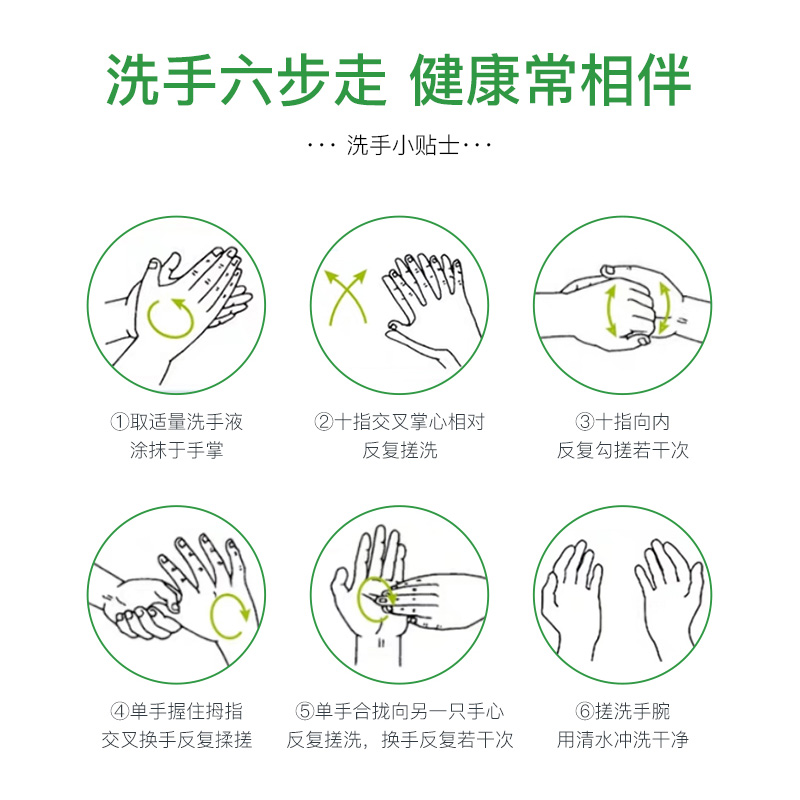 洗手六步走 健康常相伴

··· 洗手小贴士···

①取适量洗手液
涂抹于手掌

②十指交叉掌心相对
反复搓洗

③十指向内
反复勾搓若干次

④单手握住拇指
交叉换手反复揉搓

⑤单手合拢向另一只手心
反复搓洗，换手反复若干次

⑥搓洗手腕
用清水冲洗干净