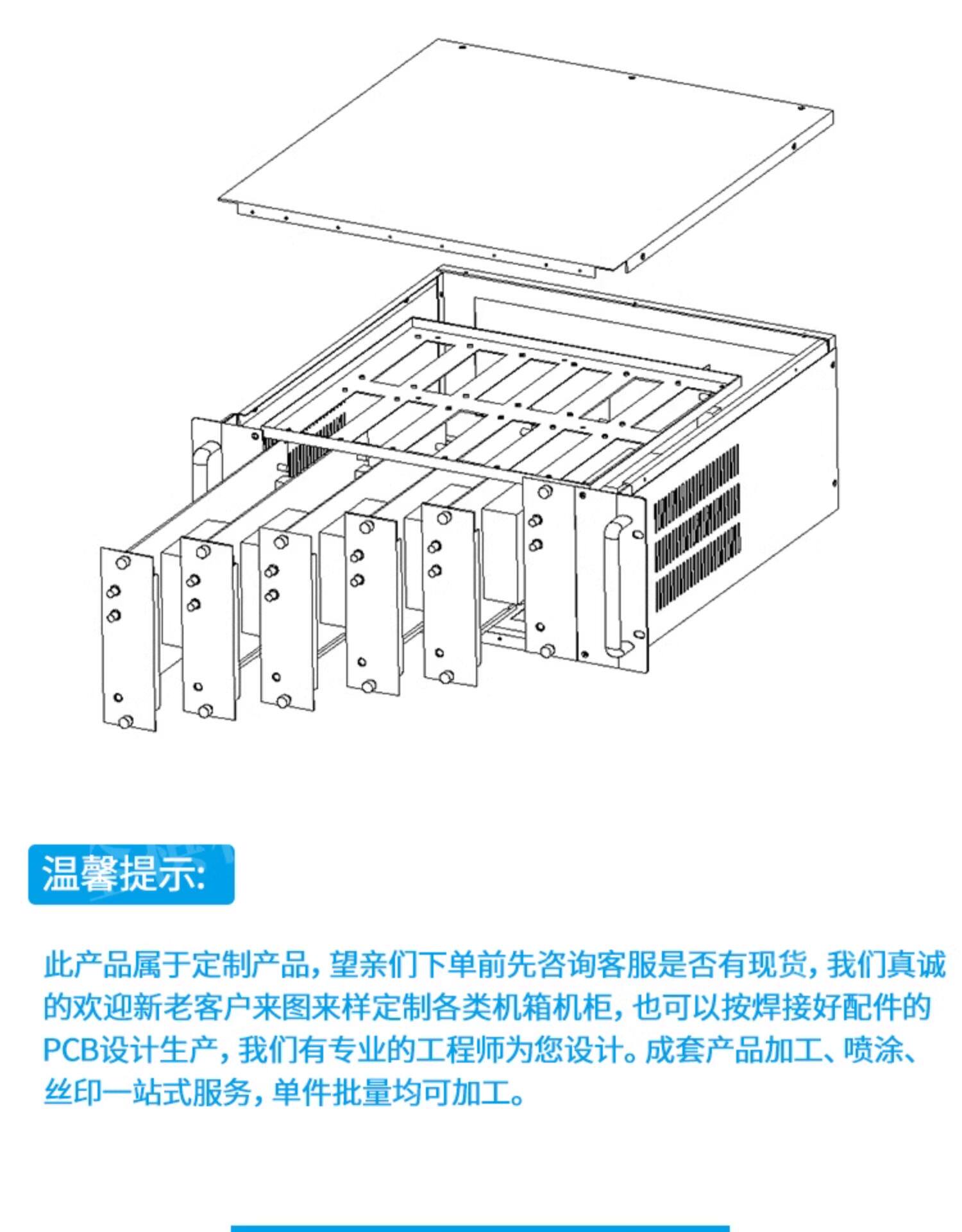 温馨提示:

此产品属于定制产品，望亲们下单前先咨询客服是否有现货，我们真诚的欢迎新老客户来图来样定制各类机箱机柜，也可以按焊接好配件的PCB设计生产，我们有专业的工程师为您设计。成套产品加工、喷涂、丝印一站式服务，单件批量均可加工。