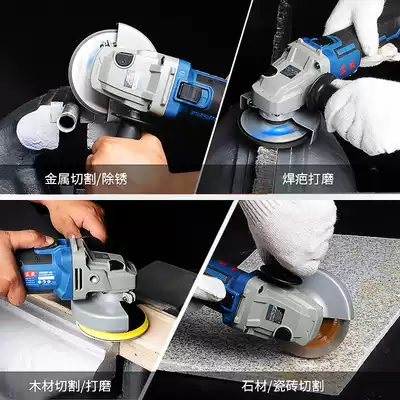 金属切割/除锈

焊疤打磨

木材切割/打磨

石材/瓷砖切割