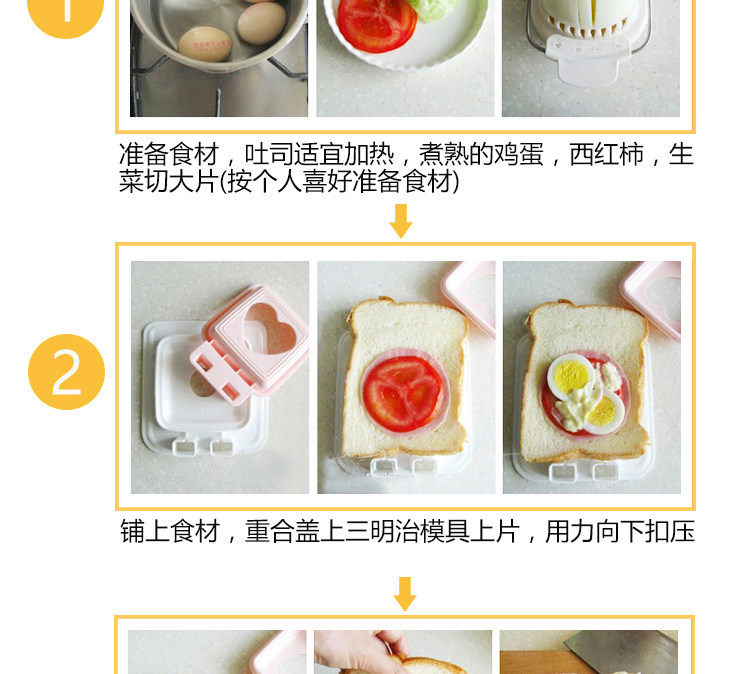 1

准备食材，吐司适宜加热，煮熟的鸡蛋，西红柿，生菜切大片(按个人喜好准备食材)

2

铺上食材，重合盖上三明治模具上片，用力向下扣压