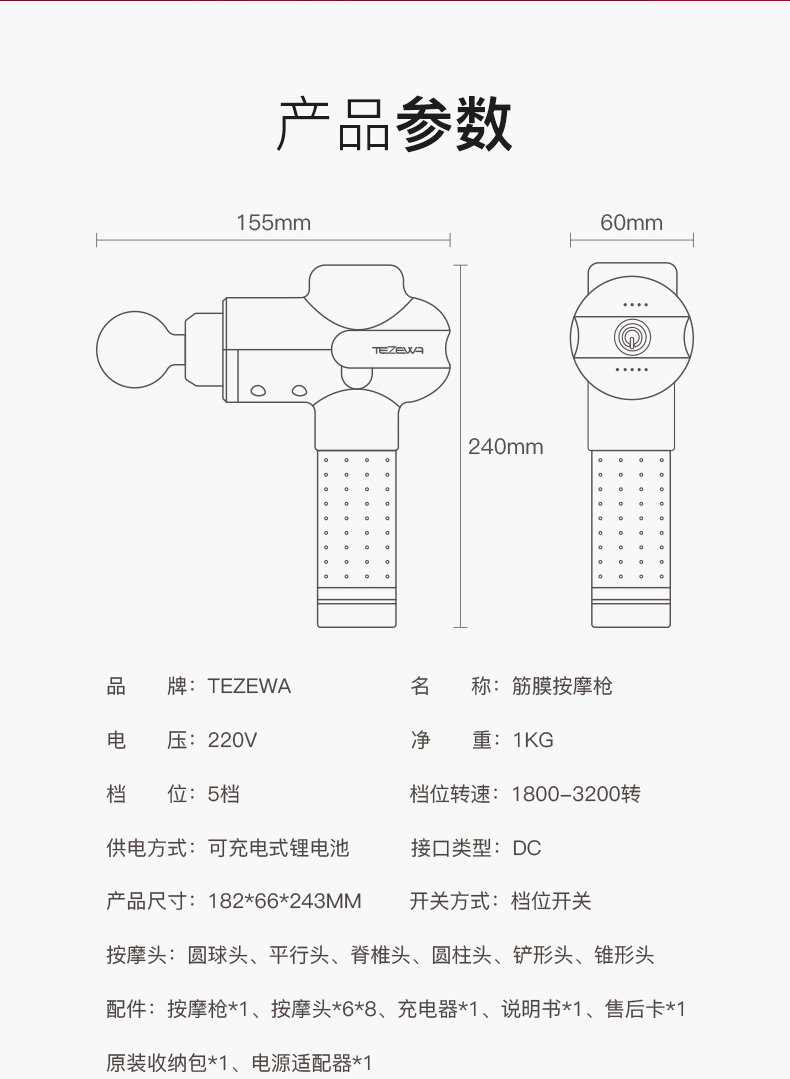 产品参数

155mm

60mm

TEZEWA

240mm

品　　牌：TEZEWA
名　　称：筋膜按摩枪

电　　压：220V
净　　重：1KG

档　　位：5档
档位转速：1800-3200转

供电方式：可充电式锂电池
接口类型：DC

产品尺寸：182*66*243MM
开关方式：档位开关

按摩头：圆球头、平行头、脊椎头、圆柱头、铲形头、锥形头

配件：按摩枪*1、按摩头*6*8、充电器*1、说明书*1、售后卡*1

原装收纳包*1、电源适配器*1