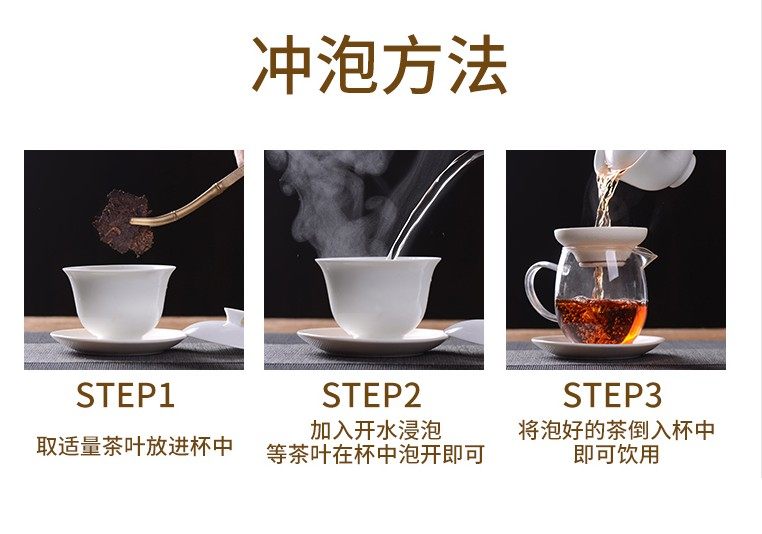 冲泡方法

STEP1
取适量茶叶放进杯中

STEP2
加入开水浸泡
等茶叶在杯中泡开即可

STEP3
将泡好的茶倒入杯中
即可饮用