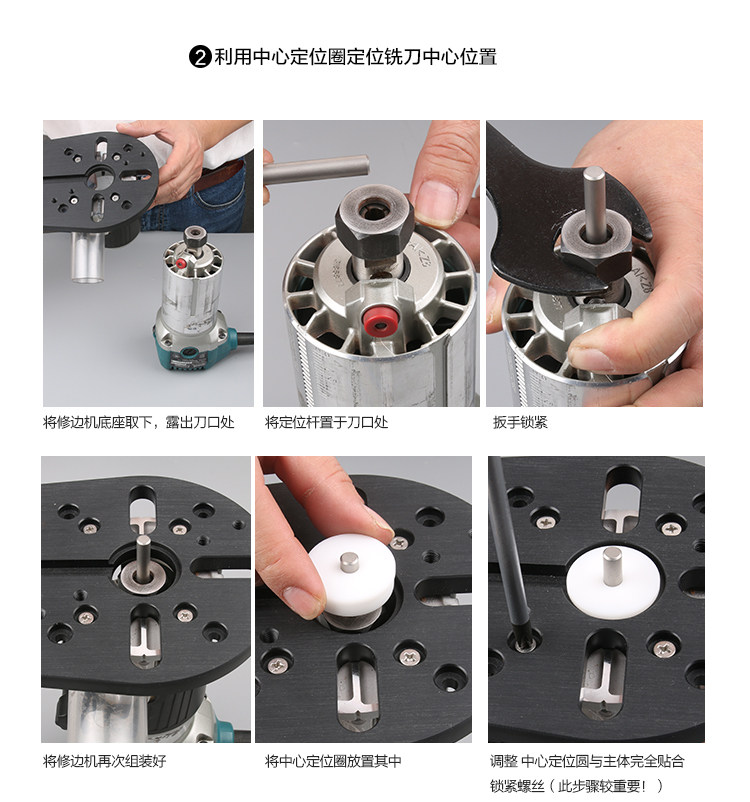 ❷利用中心定位圈定位铣刀中心位置

将修边机底座取下，露出刀口处

将定位杆置于刀口处

扳手锁紧

将修边机再次组装好

将中心定位圈放置其中

调整 中心定位圆与主体完全贴合 锁紧螺丝（此步骤较重要！）